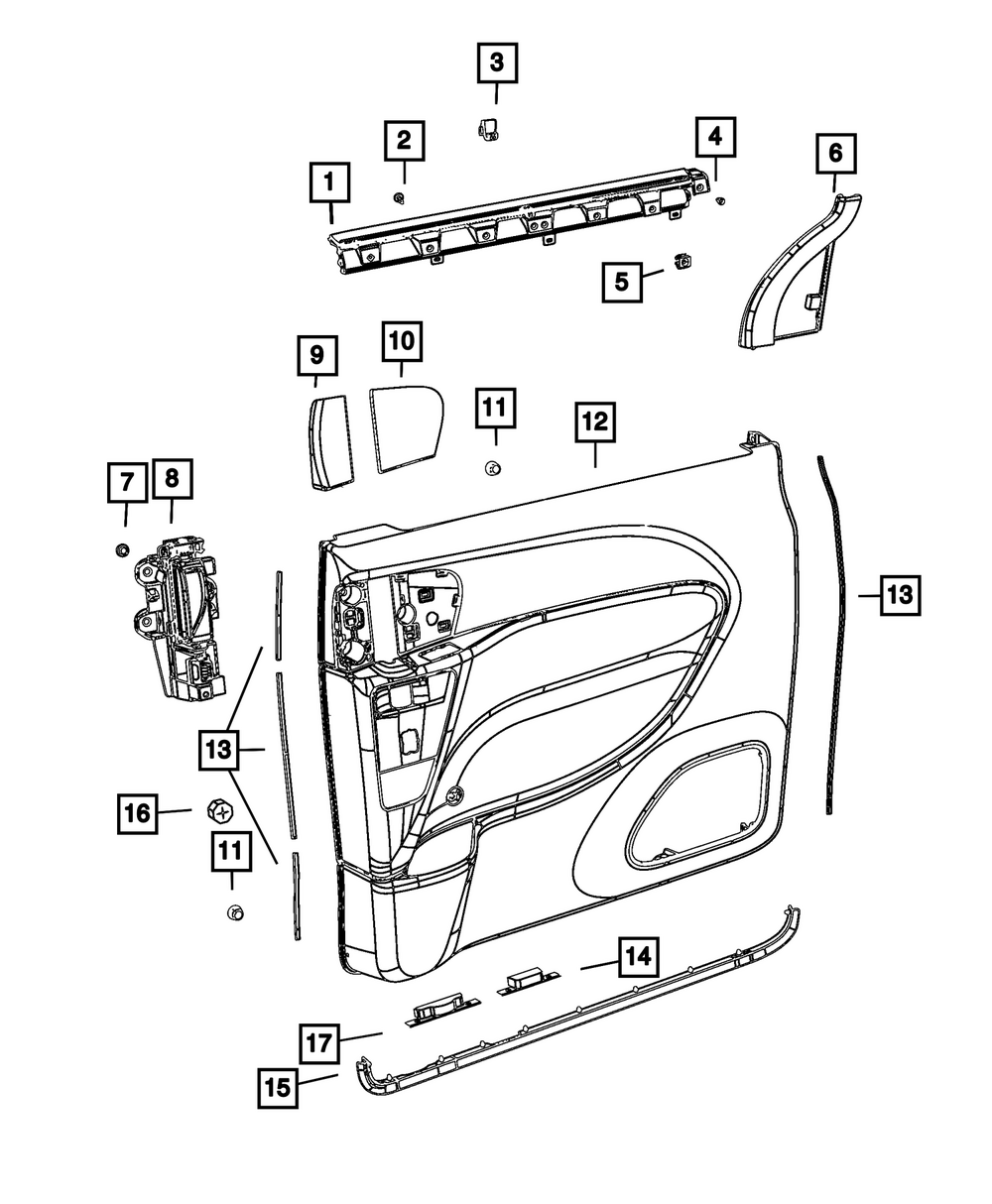 3
2
4
6
1
5
9
10
11
12
7
8
13
13
16
11
14
17
15