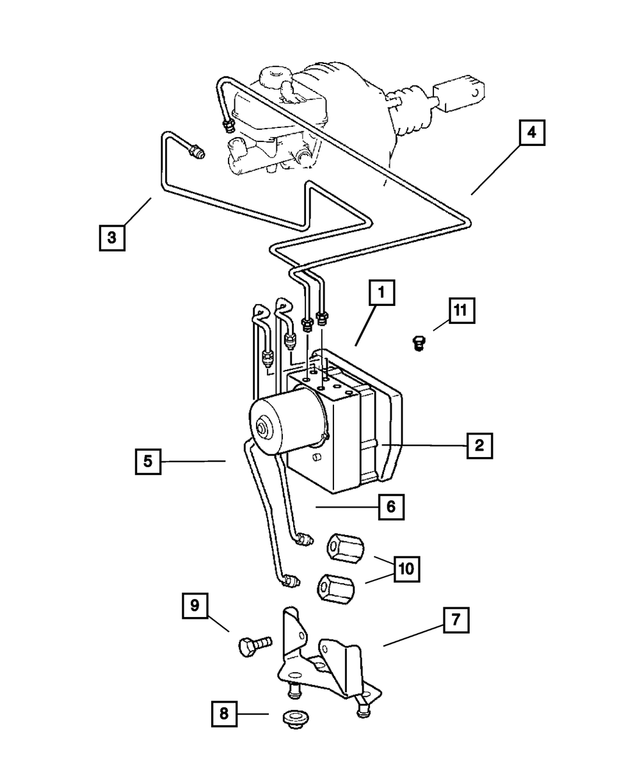 4
3
1
11
2
5
6
10
9
7
8