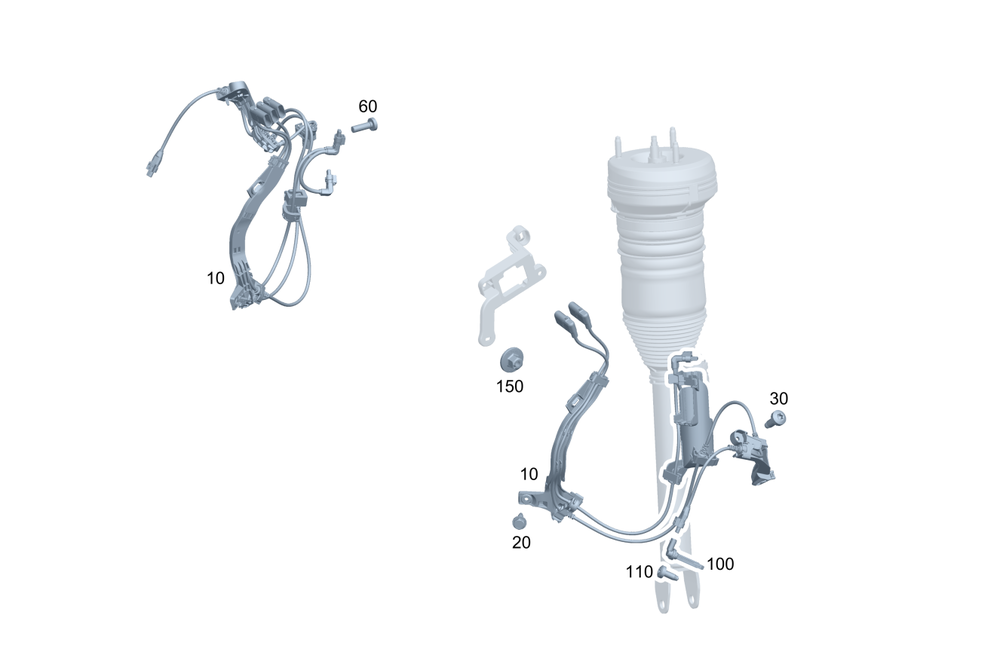 60
10
150
30
10
20
110
100