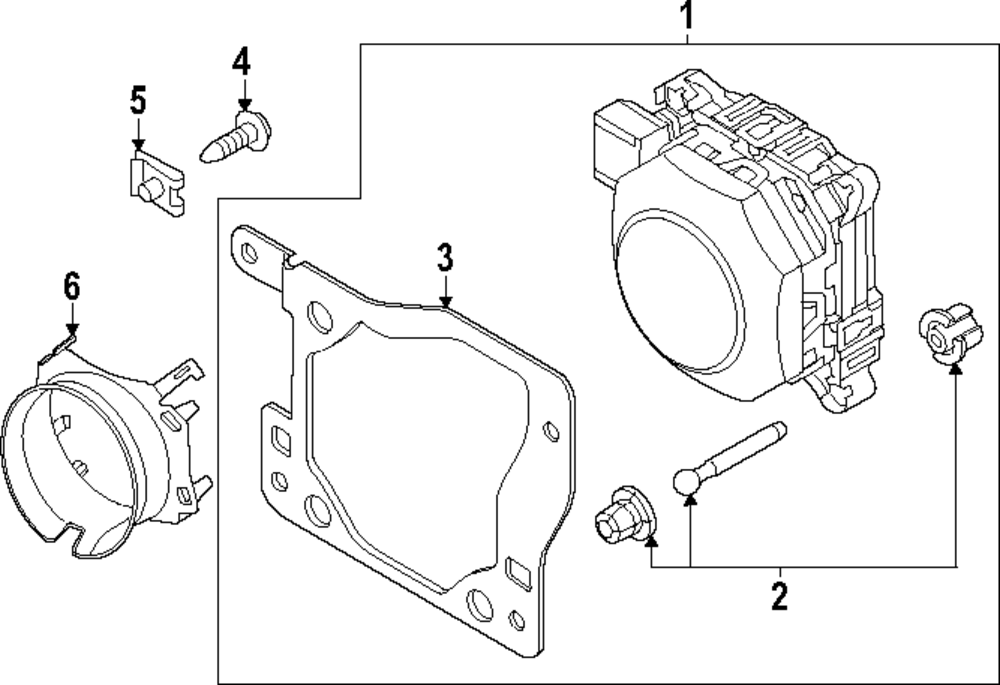 1
4
5
3
6
2