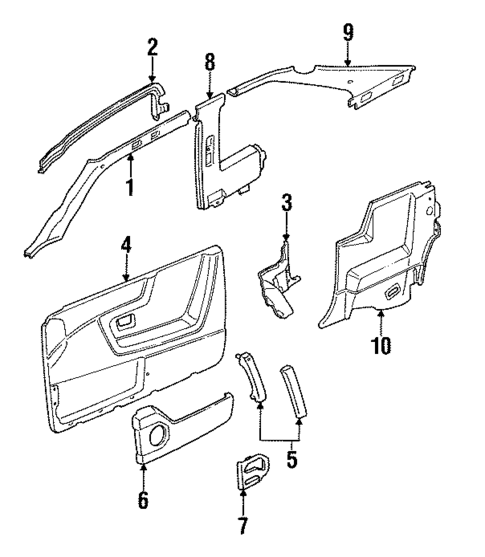 2
8
9
1
3
4
10
5
6
7