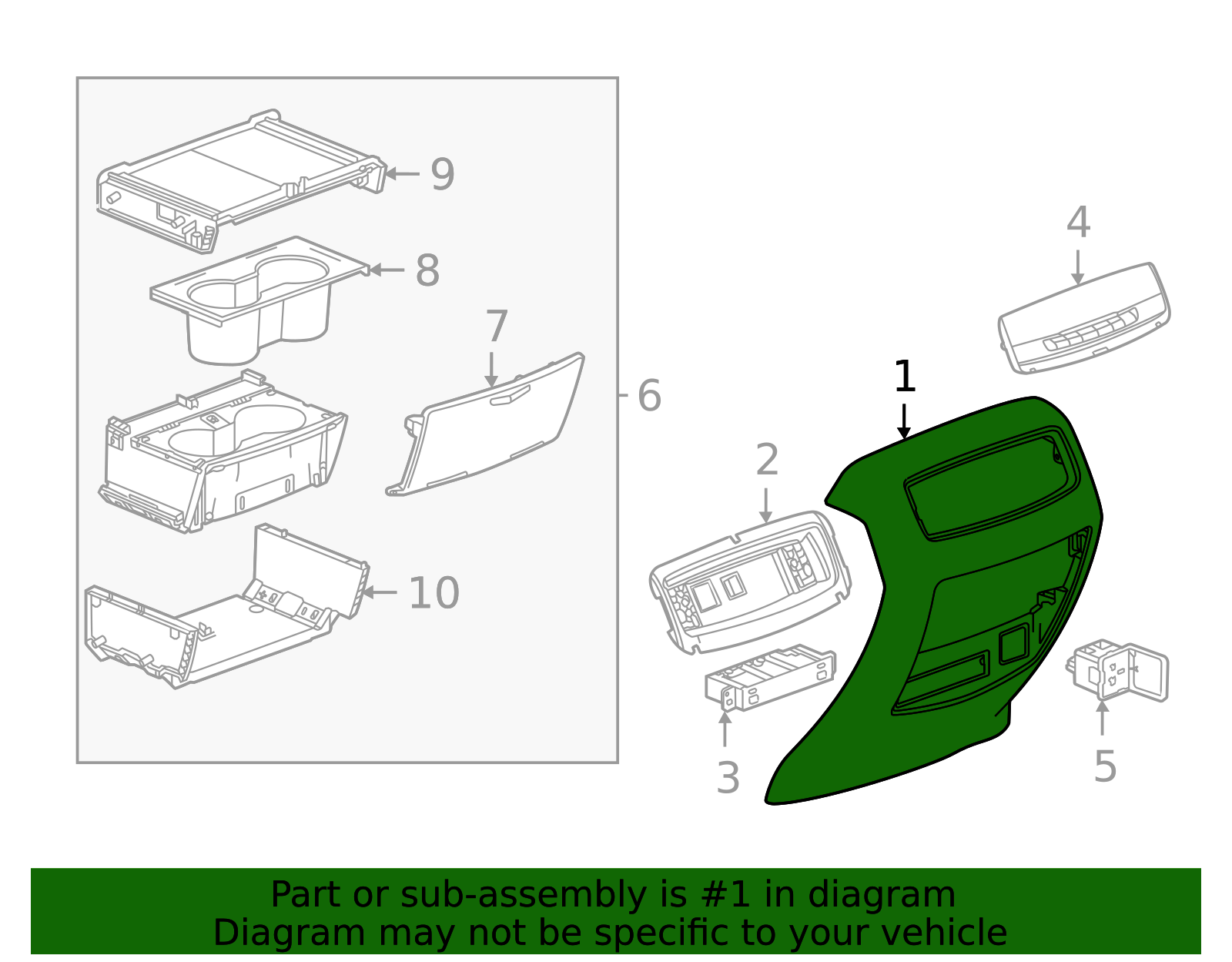 9
8
7
6
10
4
1
2
3
5

Part or sub-assembly is #1 in diagram
Diagram may not be specific to your vehicle