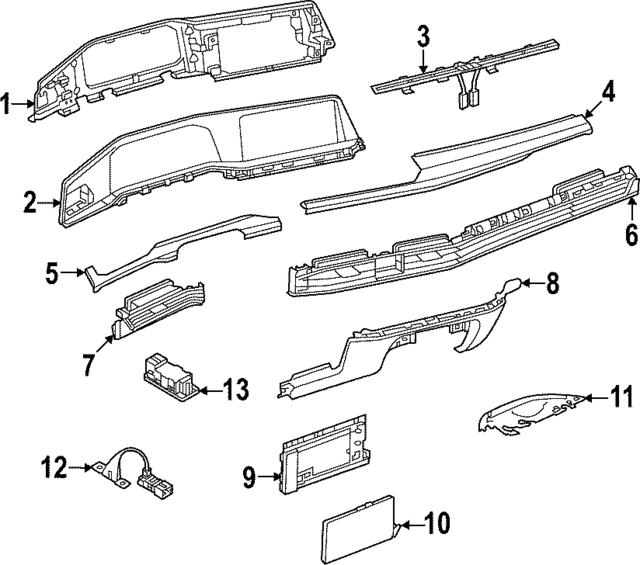 1
3
4
2
6
5
8
7
13
11
12
9
10