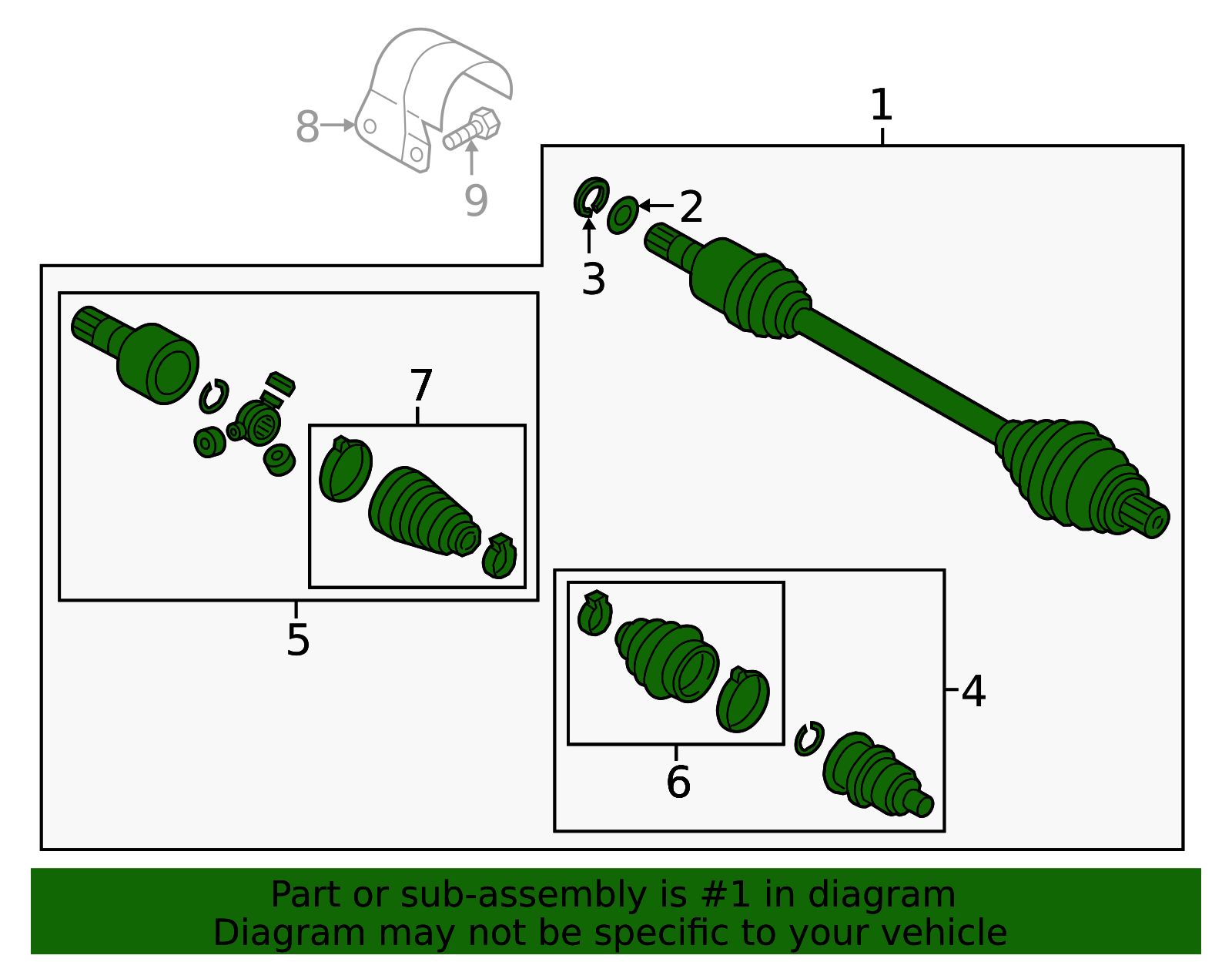 8
9
1
2
3
7
5
4
6

Part or sub-assembly is #1 in diagram
Diagram may not be specific to your vehicle