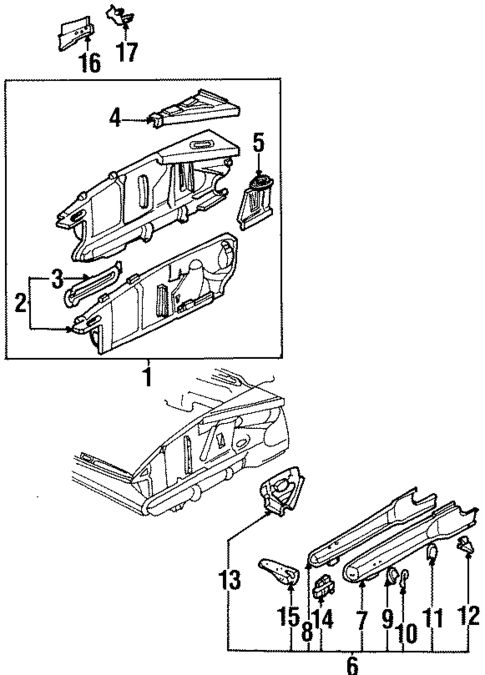 16
17
4
5
3
2
1
13
15
8
14
7
9
10
11
12
6