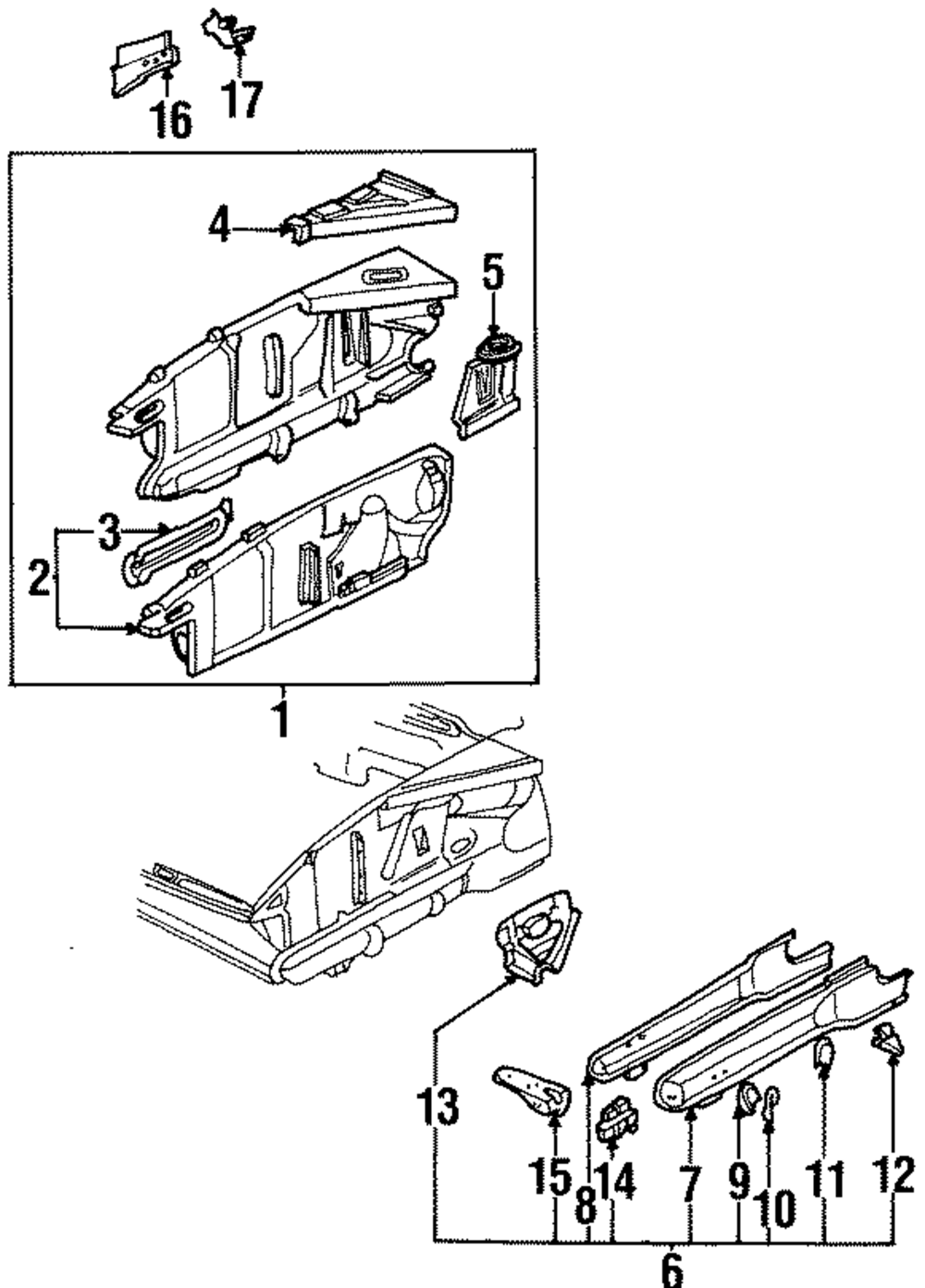 16
17
4
5
3
2
1
13
15
8
14
7
9
10
11
12
6