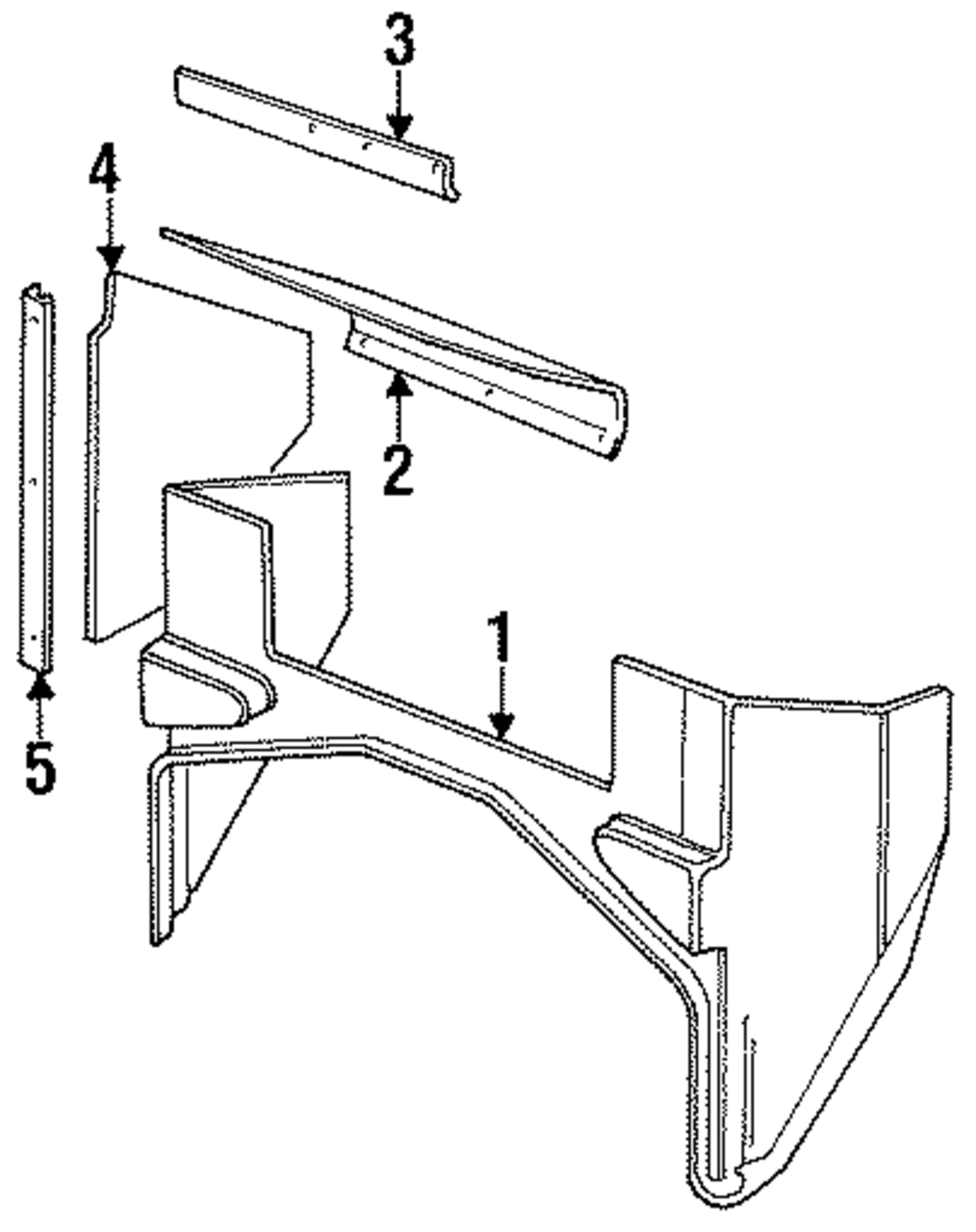 3
4
2
1
5