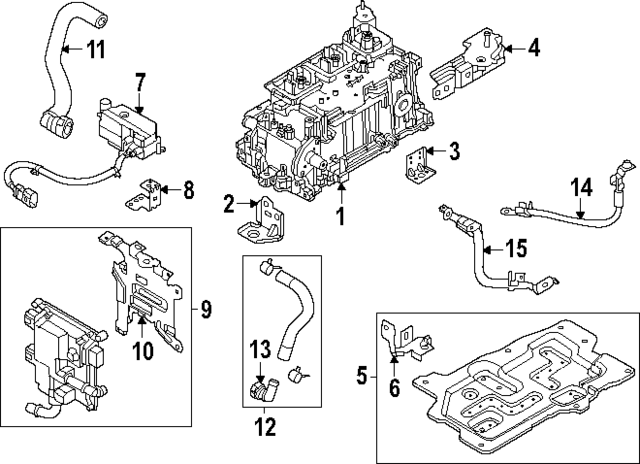 11
7
4
3
8
2
1
14
15
9
10
13
12
5
6