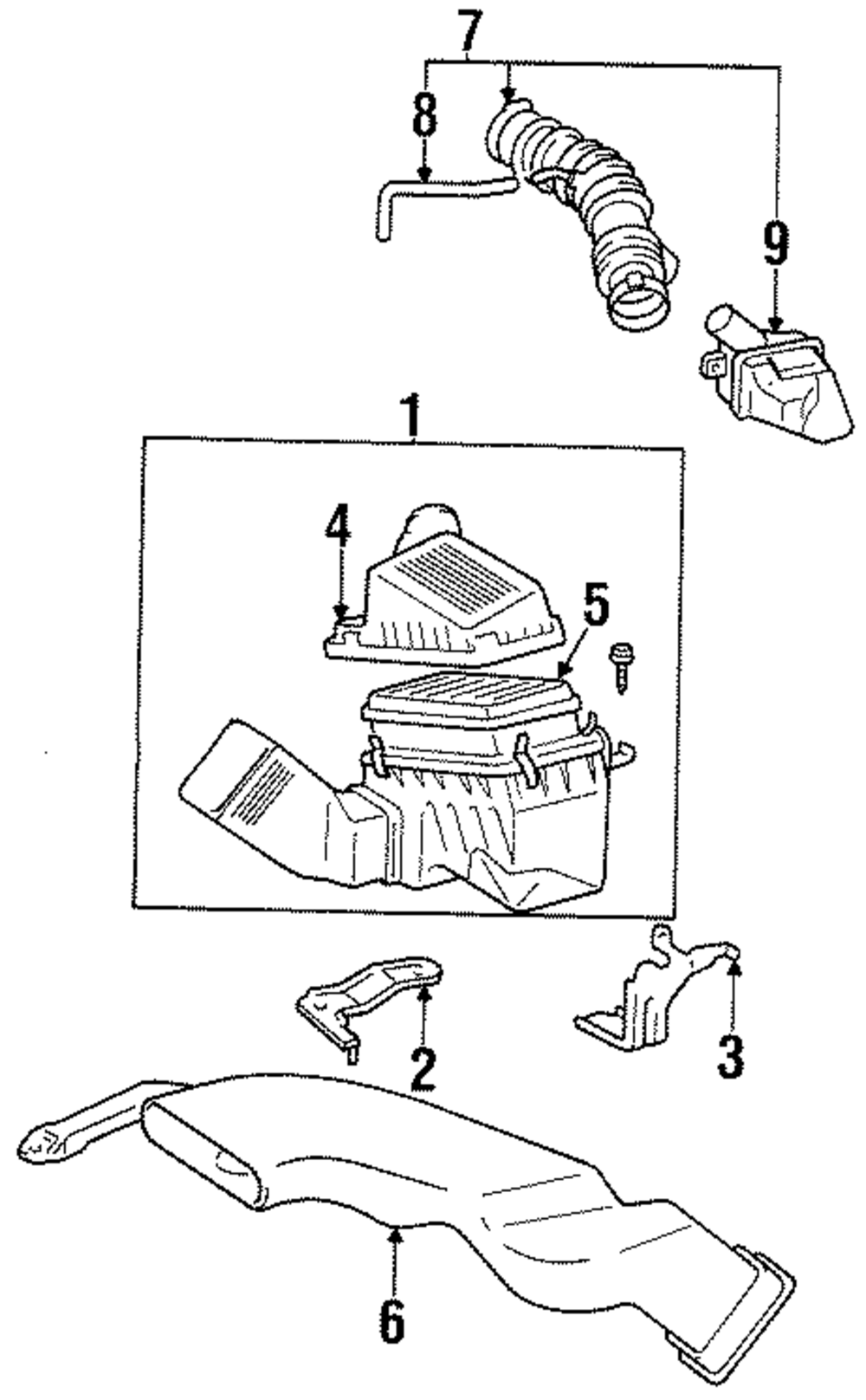 7
8
9
1
4
5
2
3
6