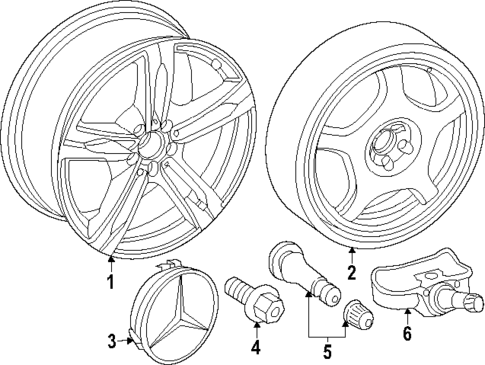 1
2
3
4
5
6