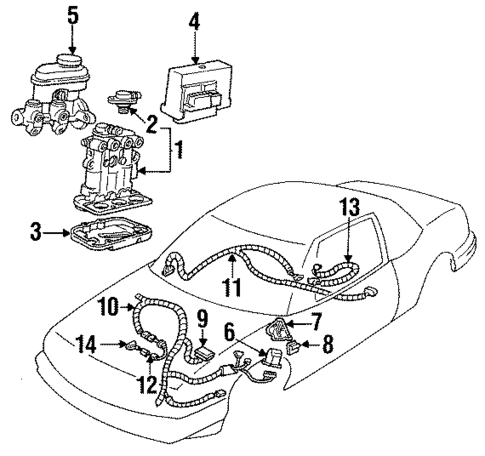 5
4
2
1
3
13
11
10
9
7
6
8
14
12