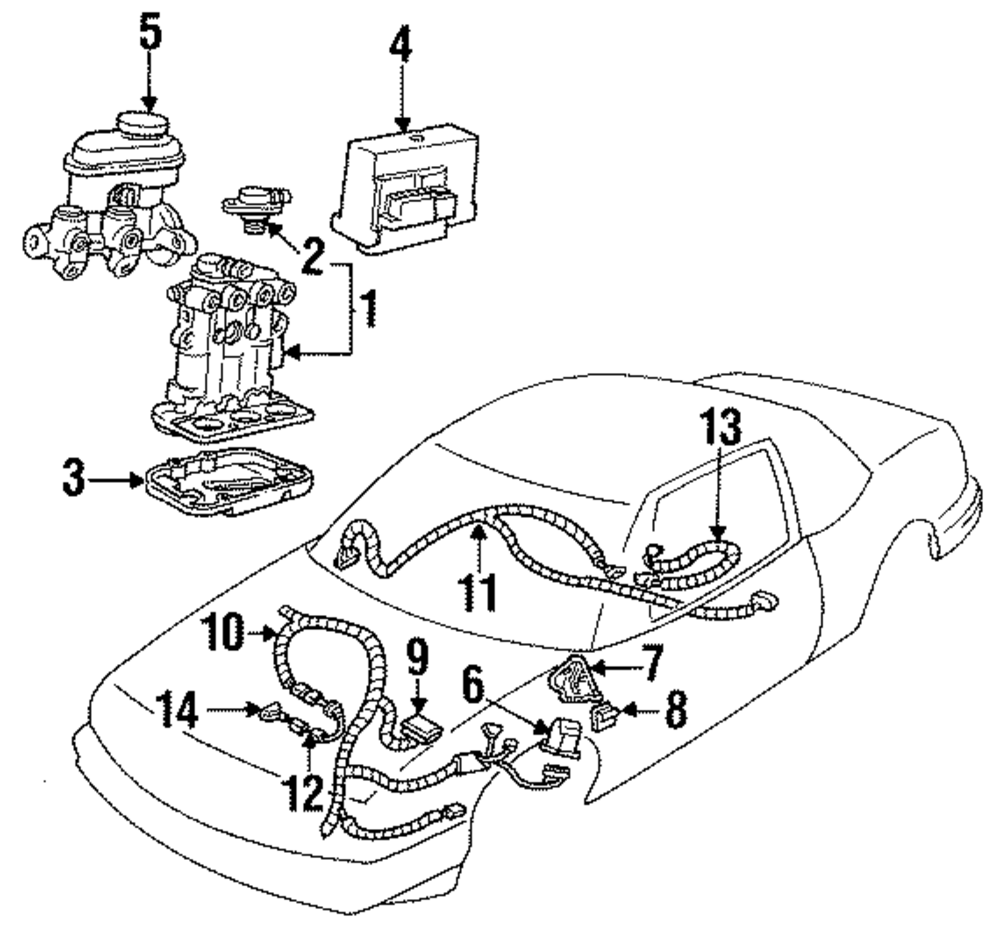 5
4
2
1
3
13
11
10
9
7
6
8
14
12