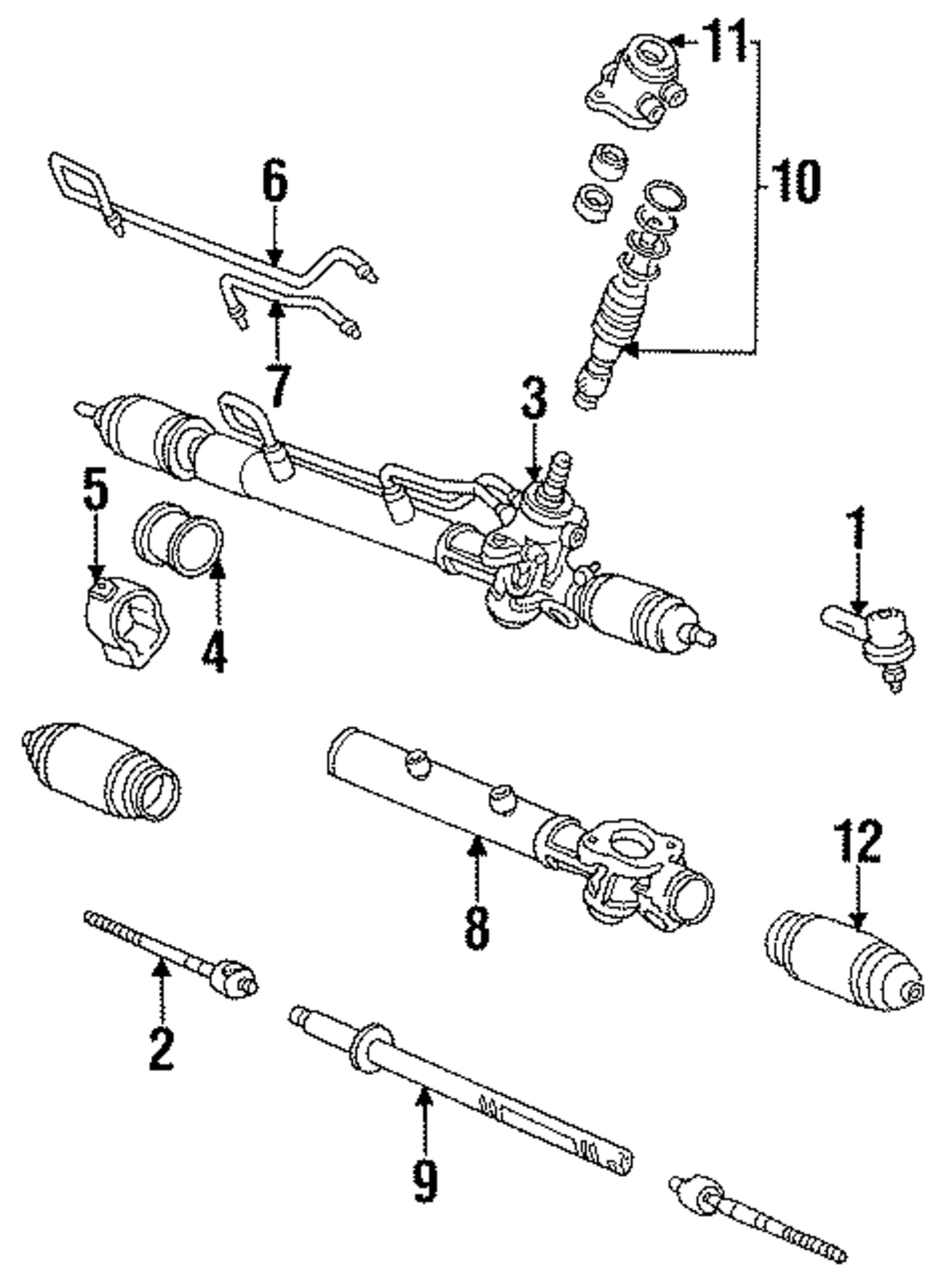 11
10
6
7
3
5
4
1
8
12
2
9