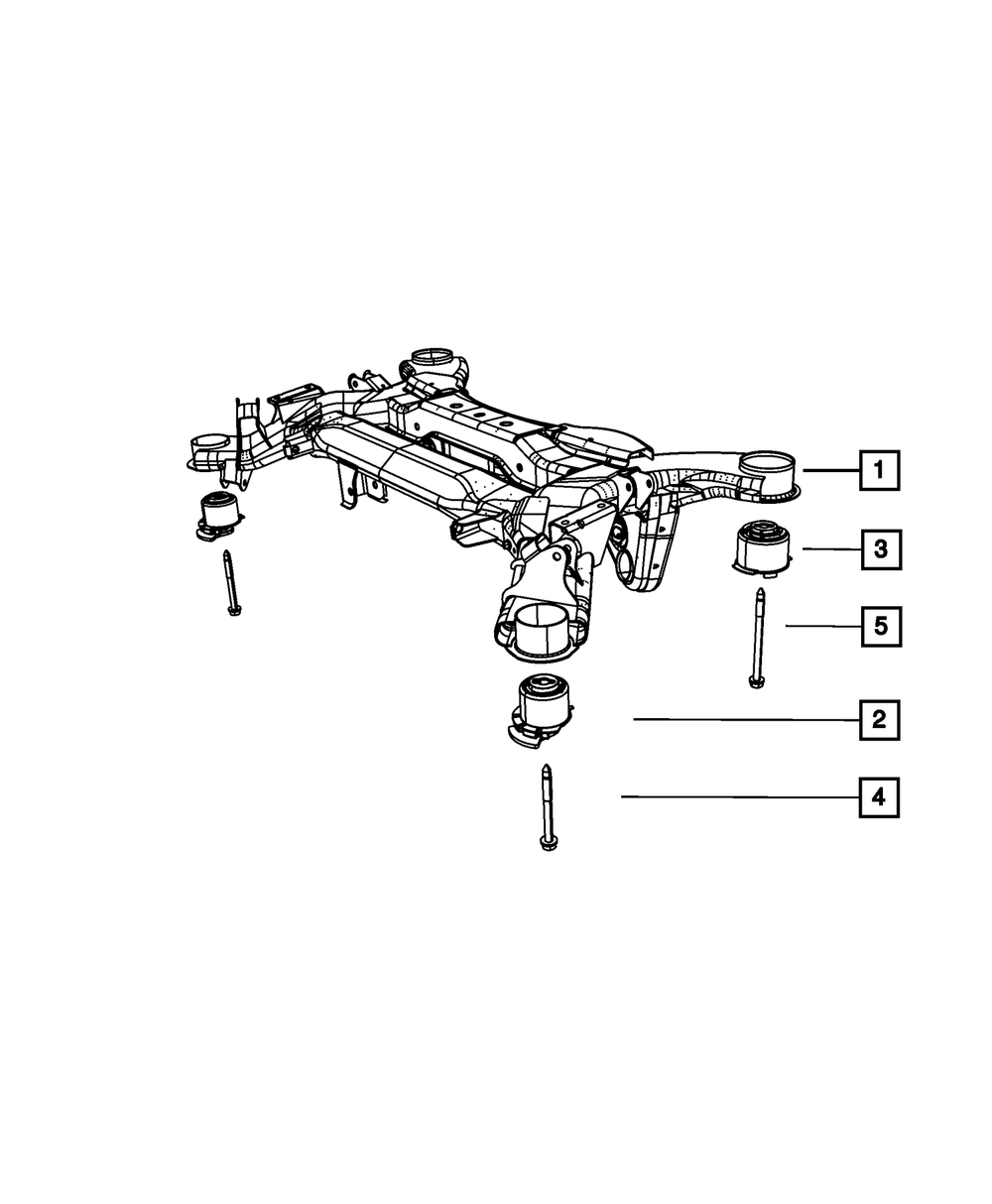 1
3
5
2
4