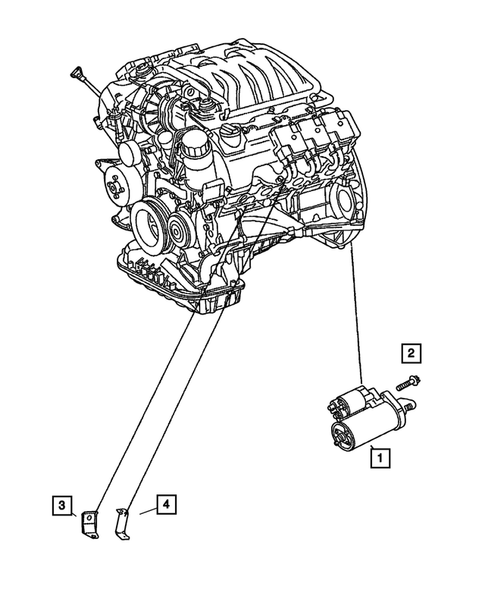 2
1
3
4