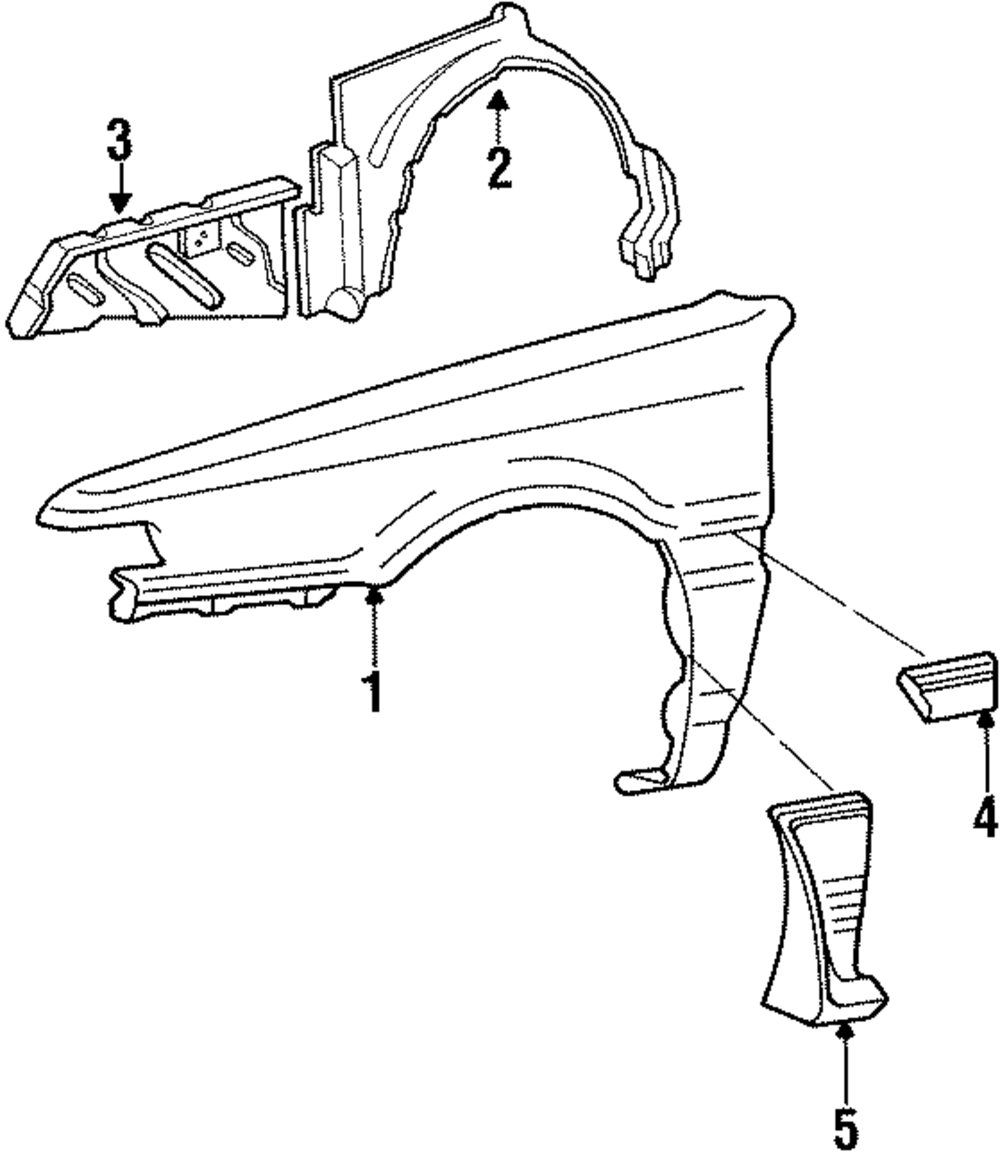 3
2
1
4
5