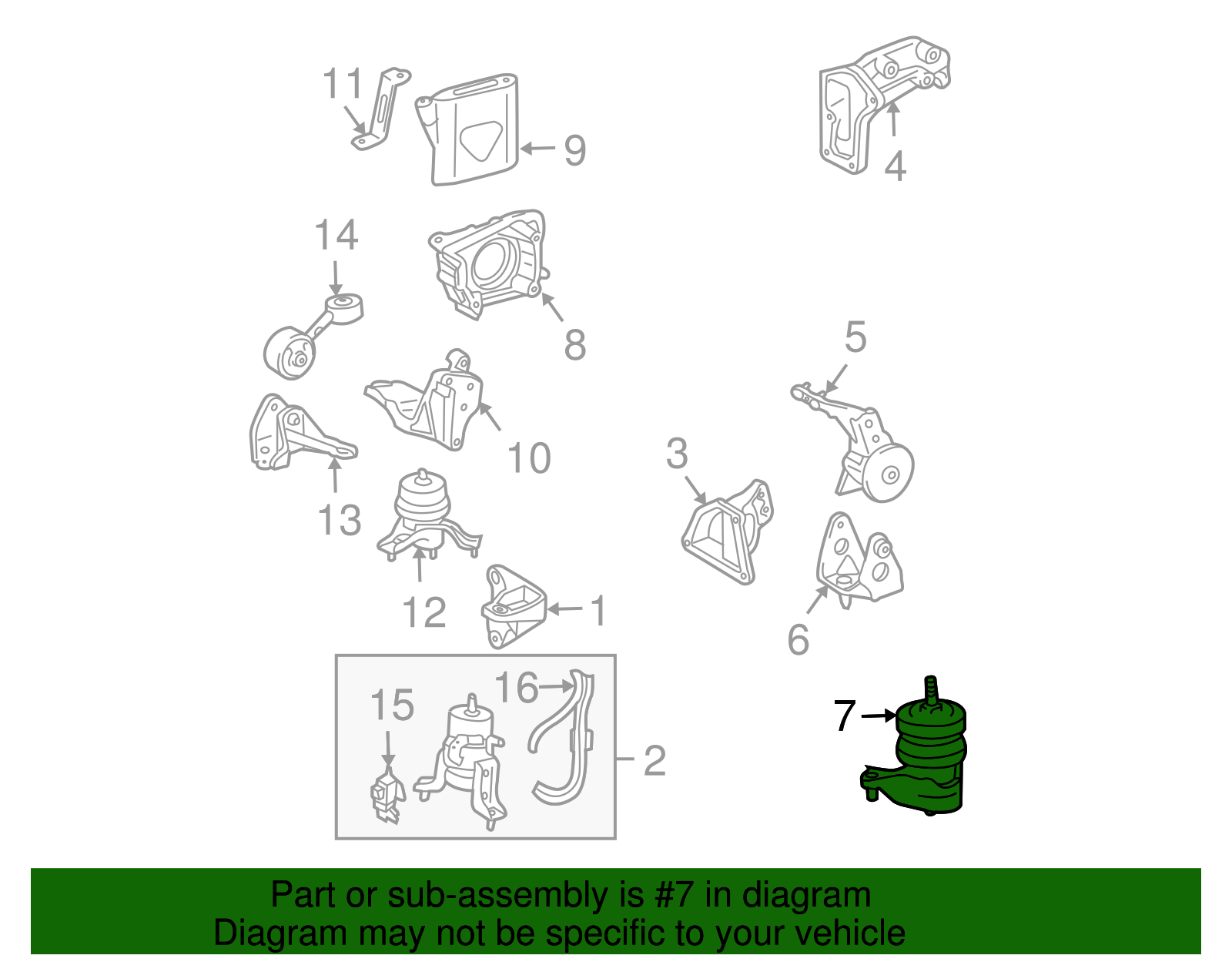 11
9
4
14
8
5
10
3
13
12
1
6
16
15
2
7

Part or sub-assembly is #7 in diagram
Diagram may not be specific to your vehicle