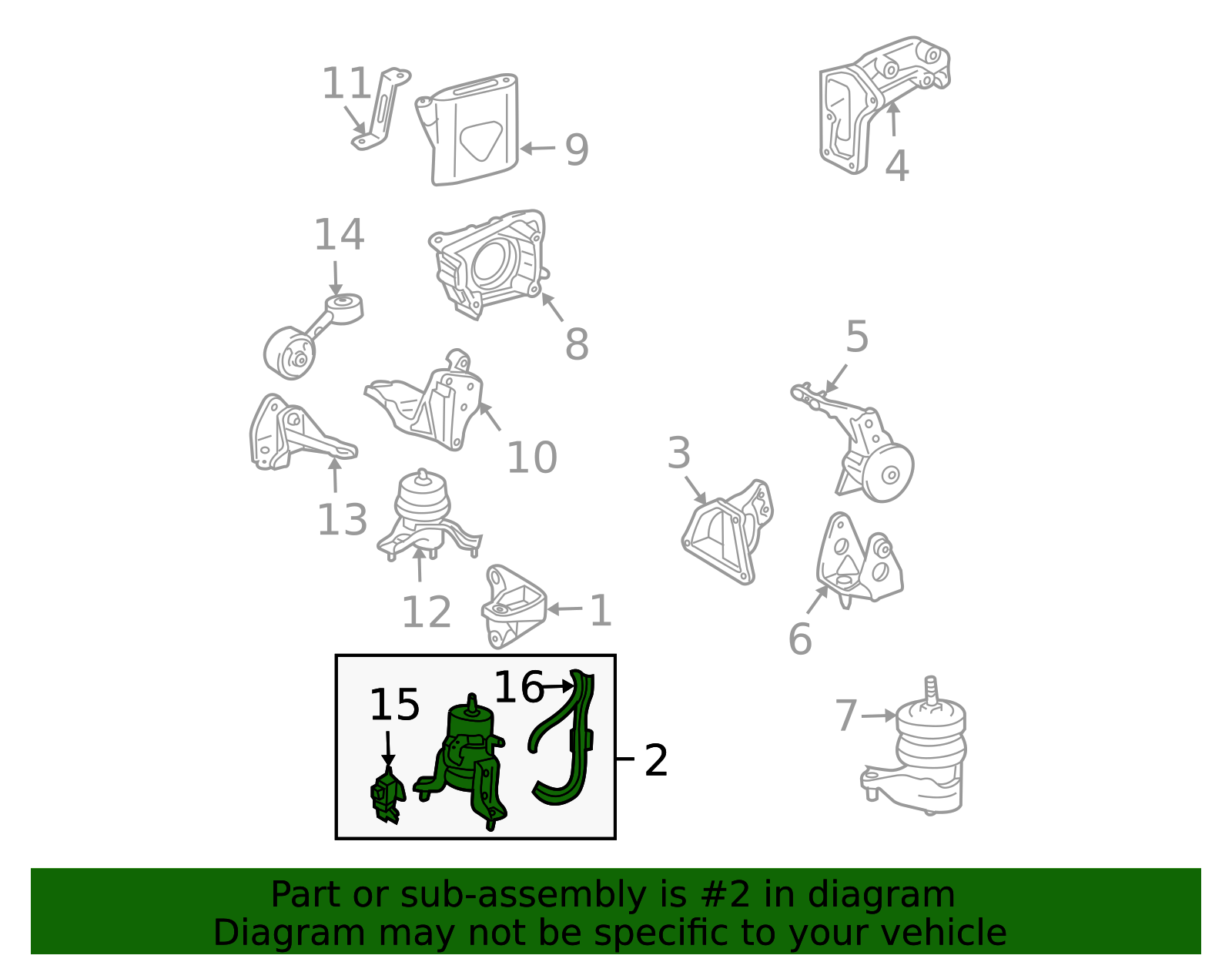 11
9
4
14
8
5
10
3
13
12
1
6
16
15
2
7

Part or sub-assembly is #2 in diagram
Diagram may not be specific to your vehicle