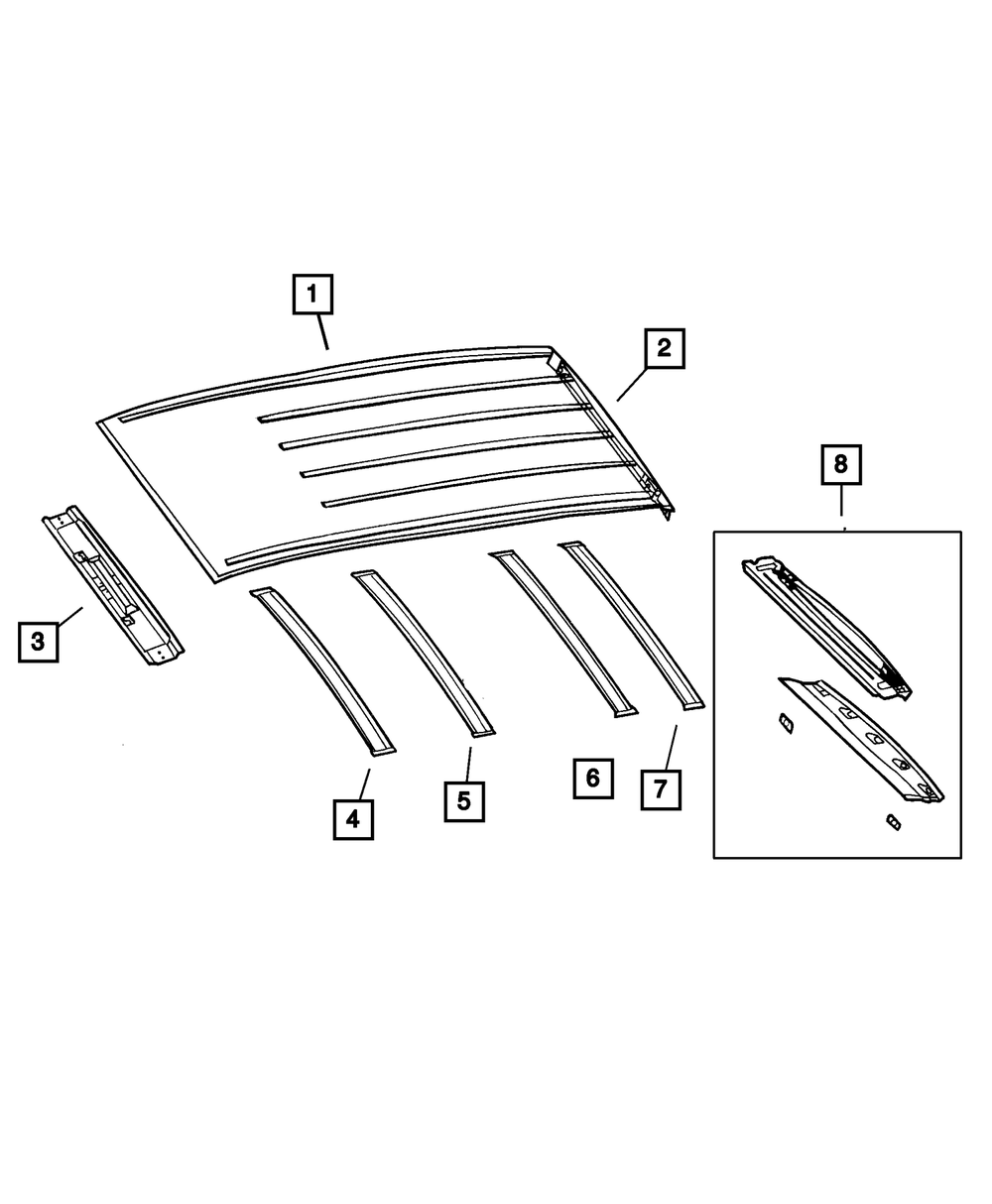 1
2
8
3
4
5
6
7