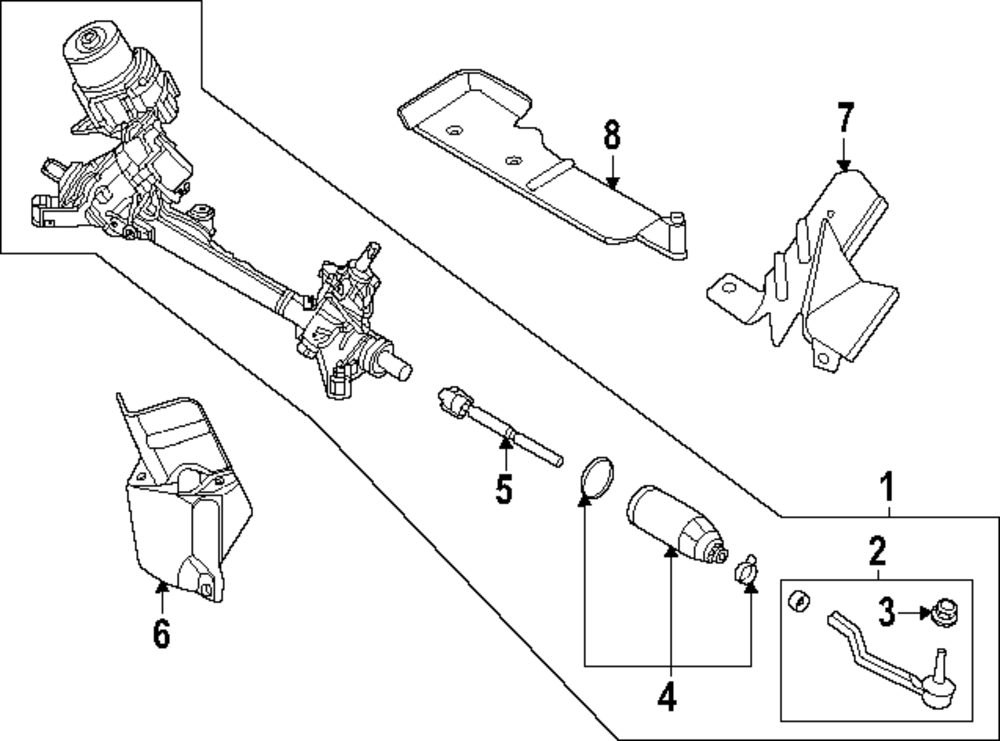 8
7
5
1
2
3
6
4