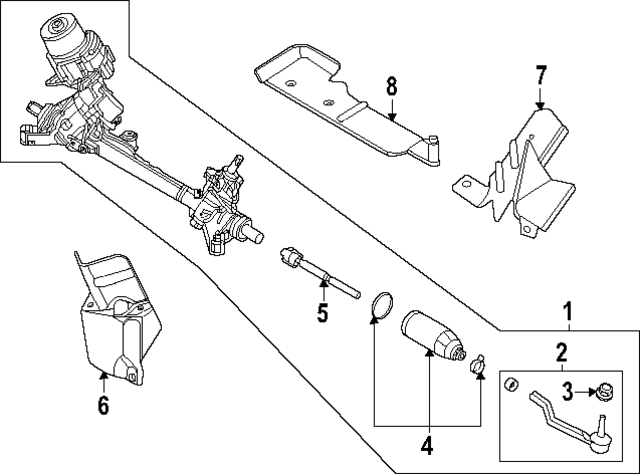 8
7
5
1
2
3
6
4