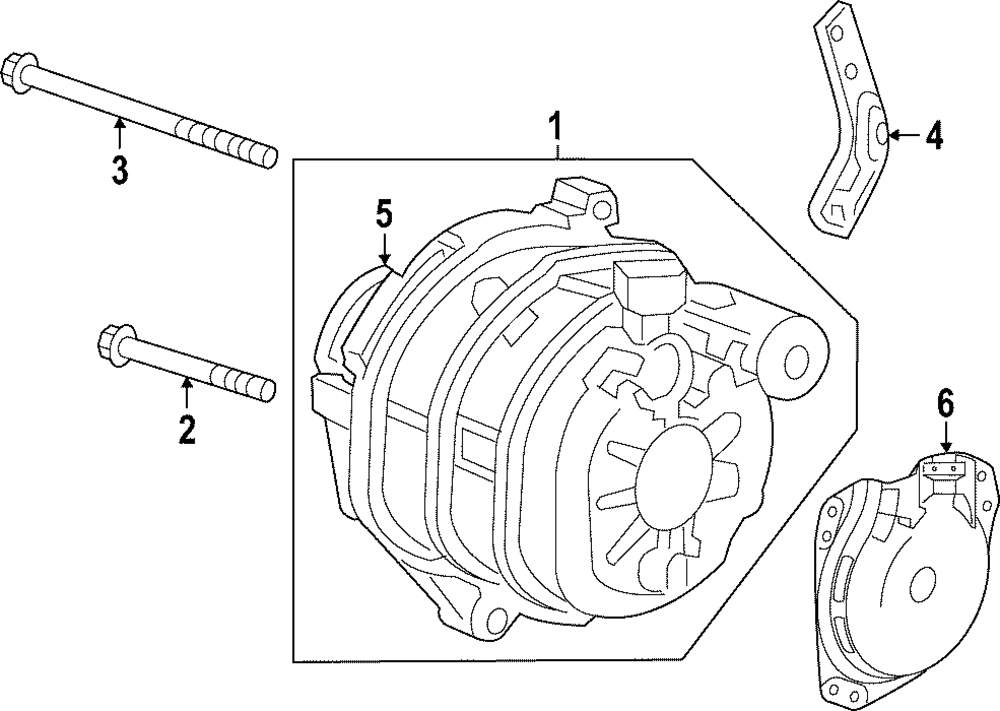 3
1
4
5
2
6