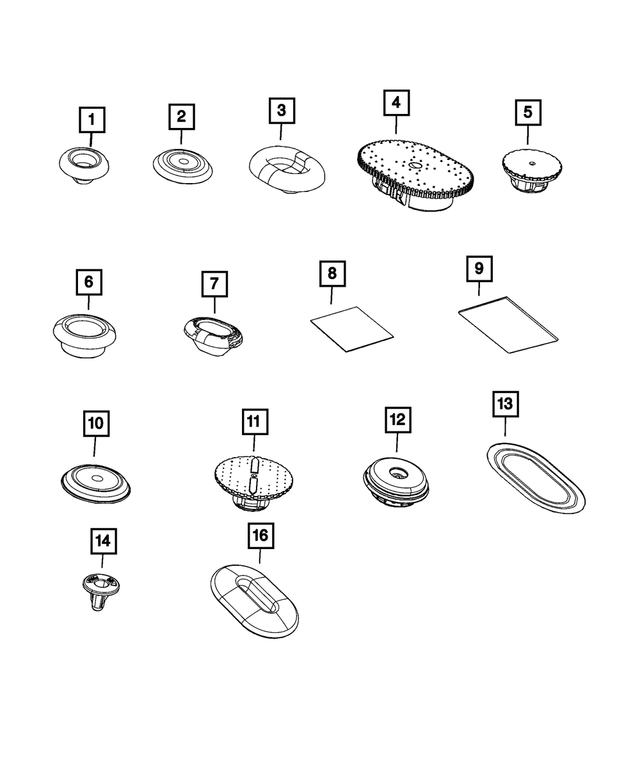 1
2
3
4
5
6
7
8
9
10
11
12
13
14
16