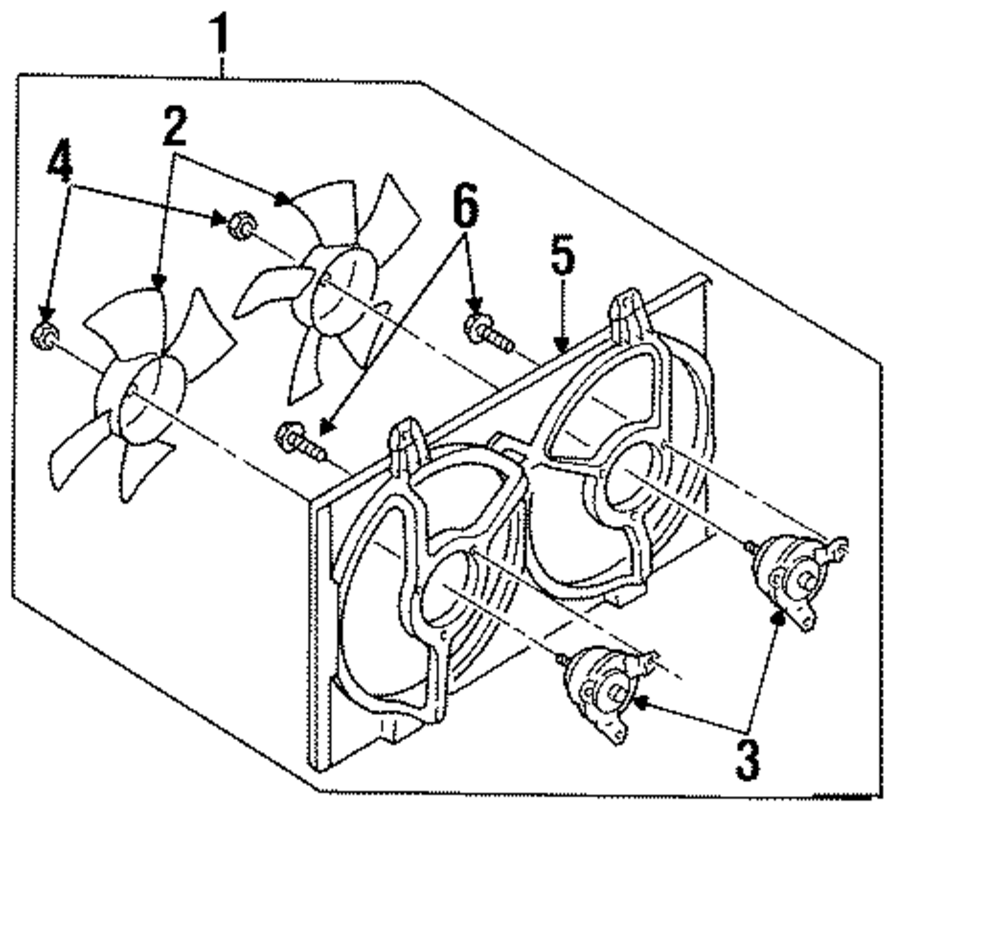 1
2
4
6
5
3