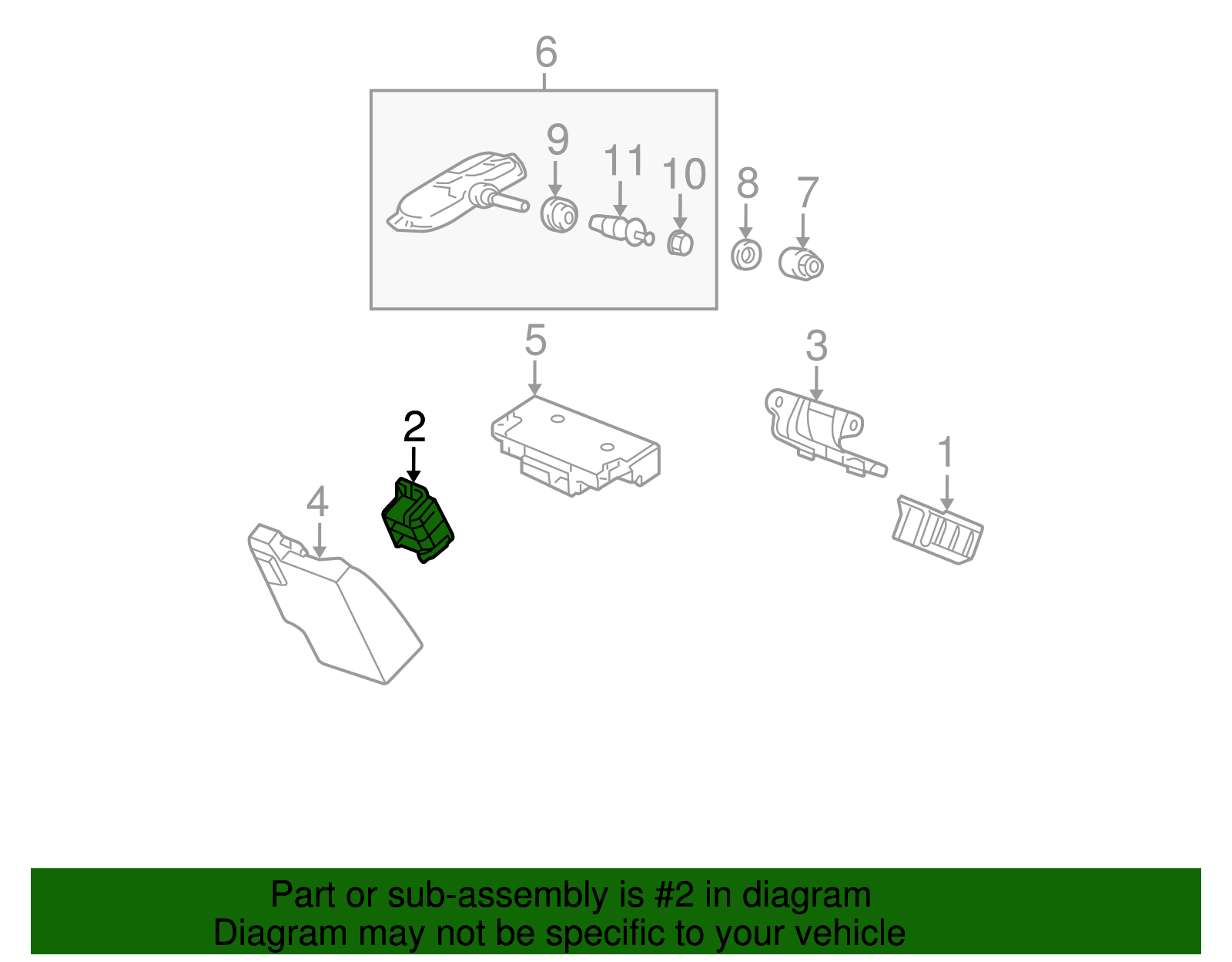 6

9

11

10

8

7

5

3

2

1

4

Part or sub-assembly is #2 in diagram
Diagram may not be specific to your vehicle