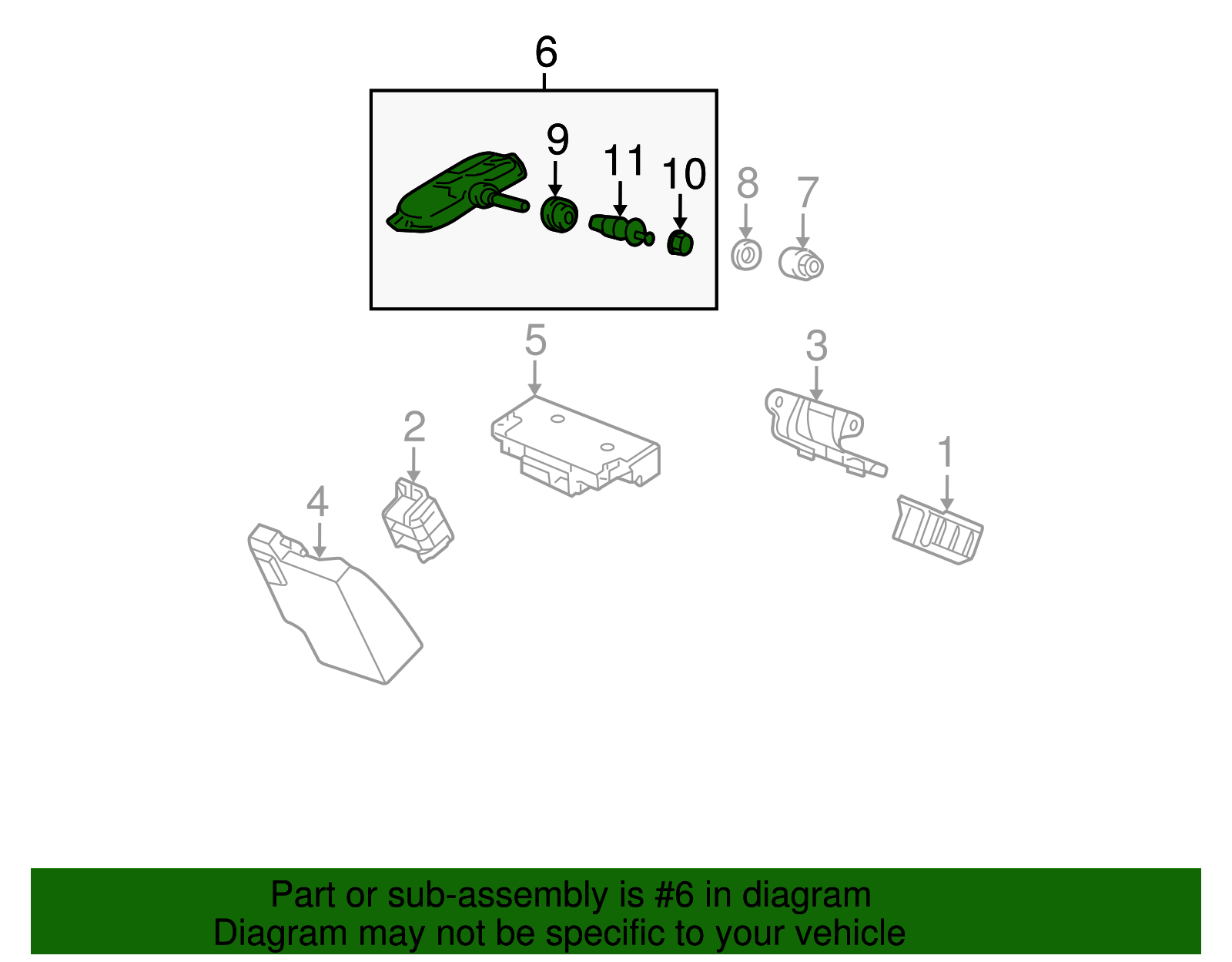 6
9
11
10
8
7
5
3
2
1
4

Part or sub-assembly is #6 in diagram
Diagram may not be specific to your vehicle