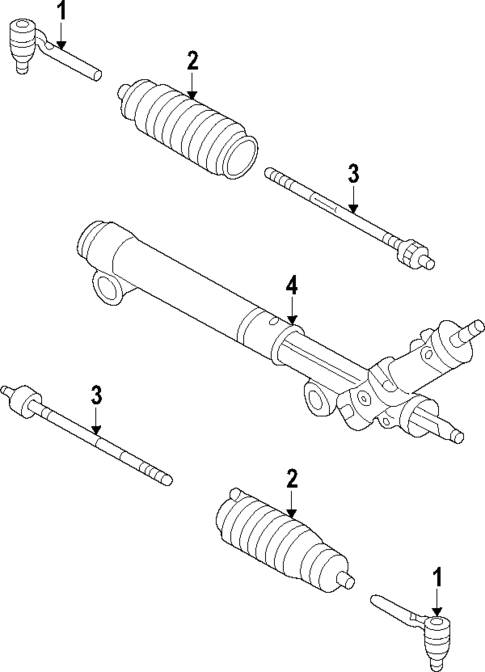 1
2
3
4
3
2
1