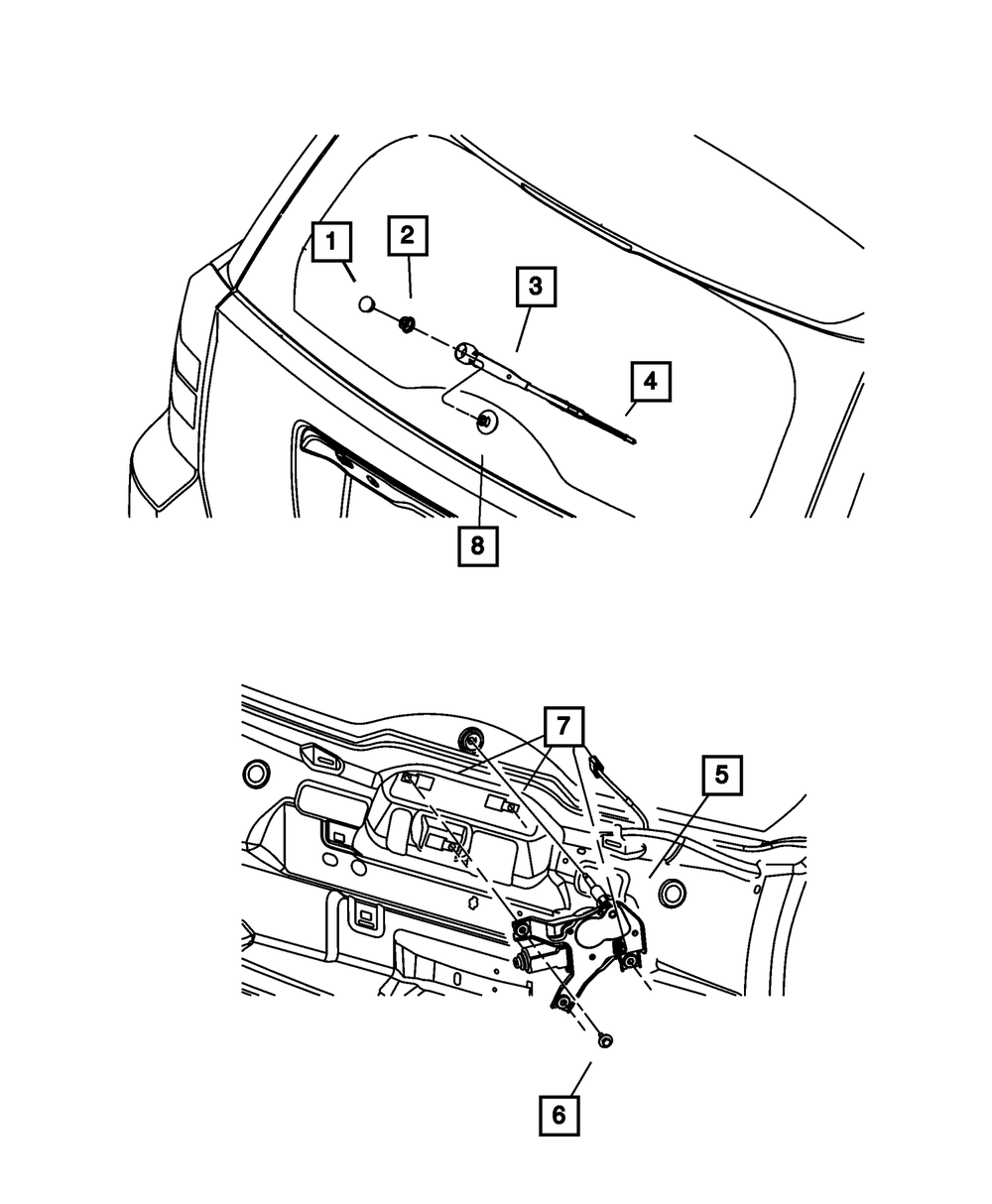 1
2
3
4
8
7
5
6