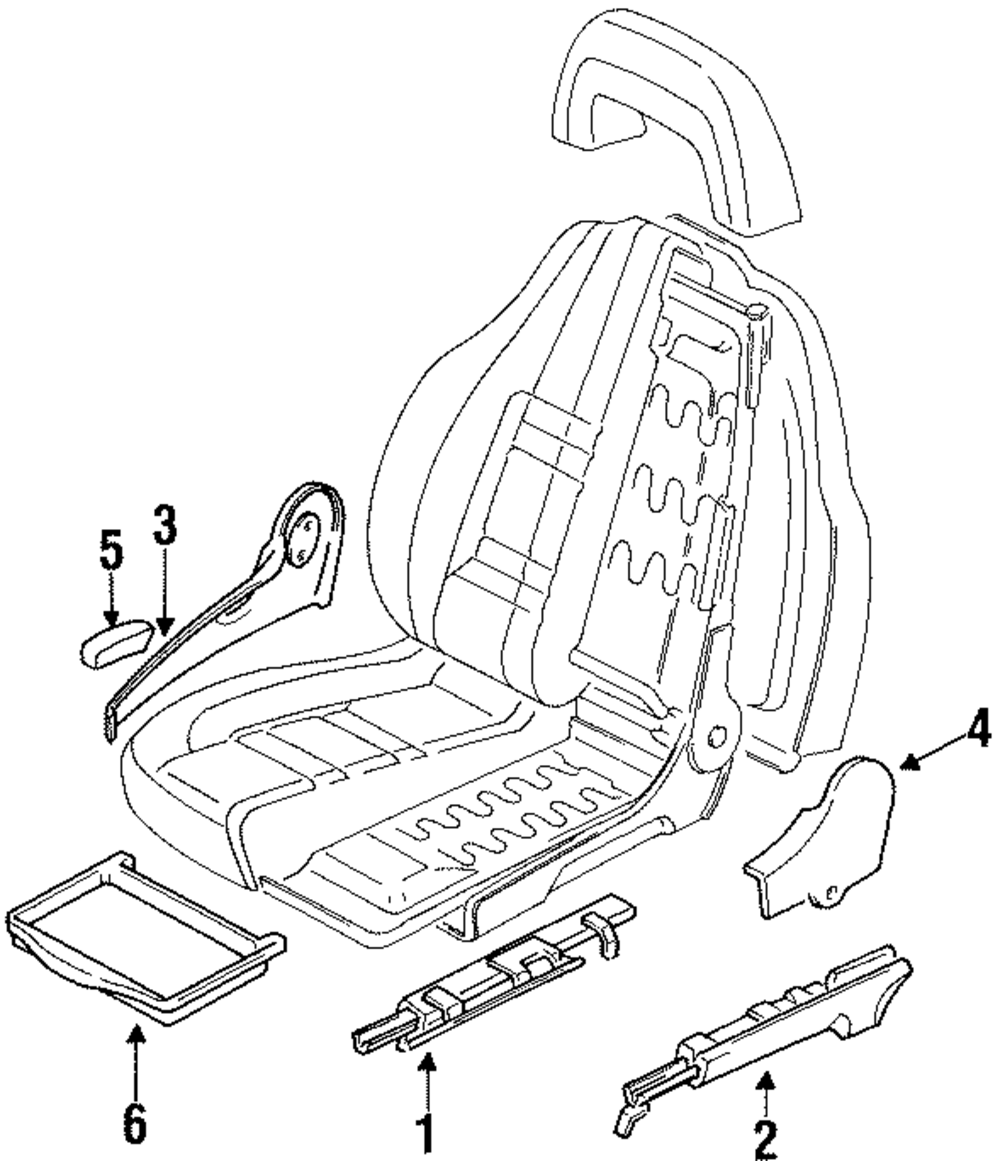 5
3
4
6
1
2