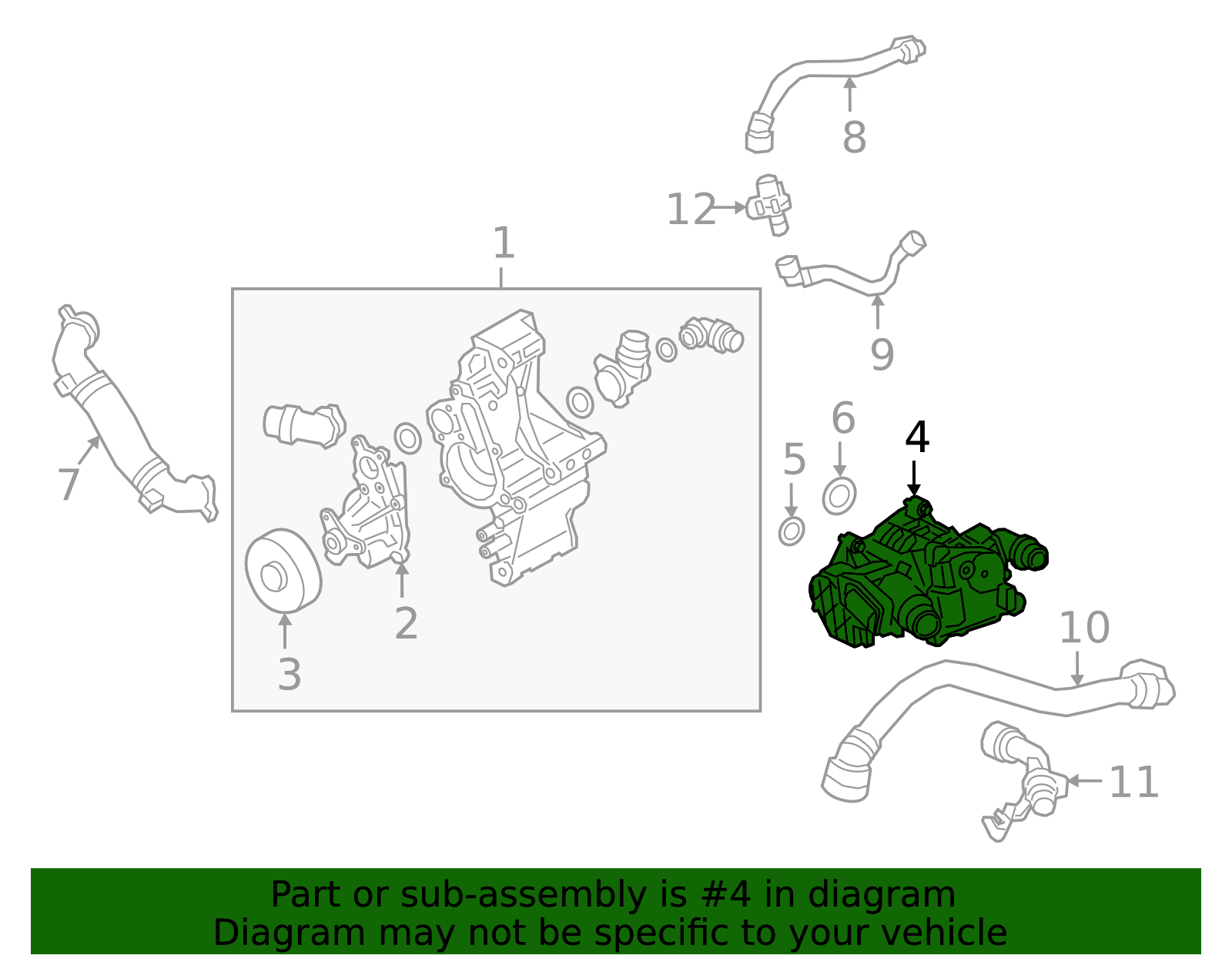 8
12
1
9
7
6
4
5
2
3
10
11

Part or sub-assembly is #4 in diagram
Diagram may not be specific to your vehicle