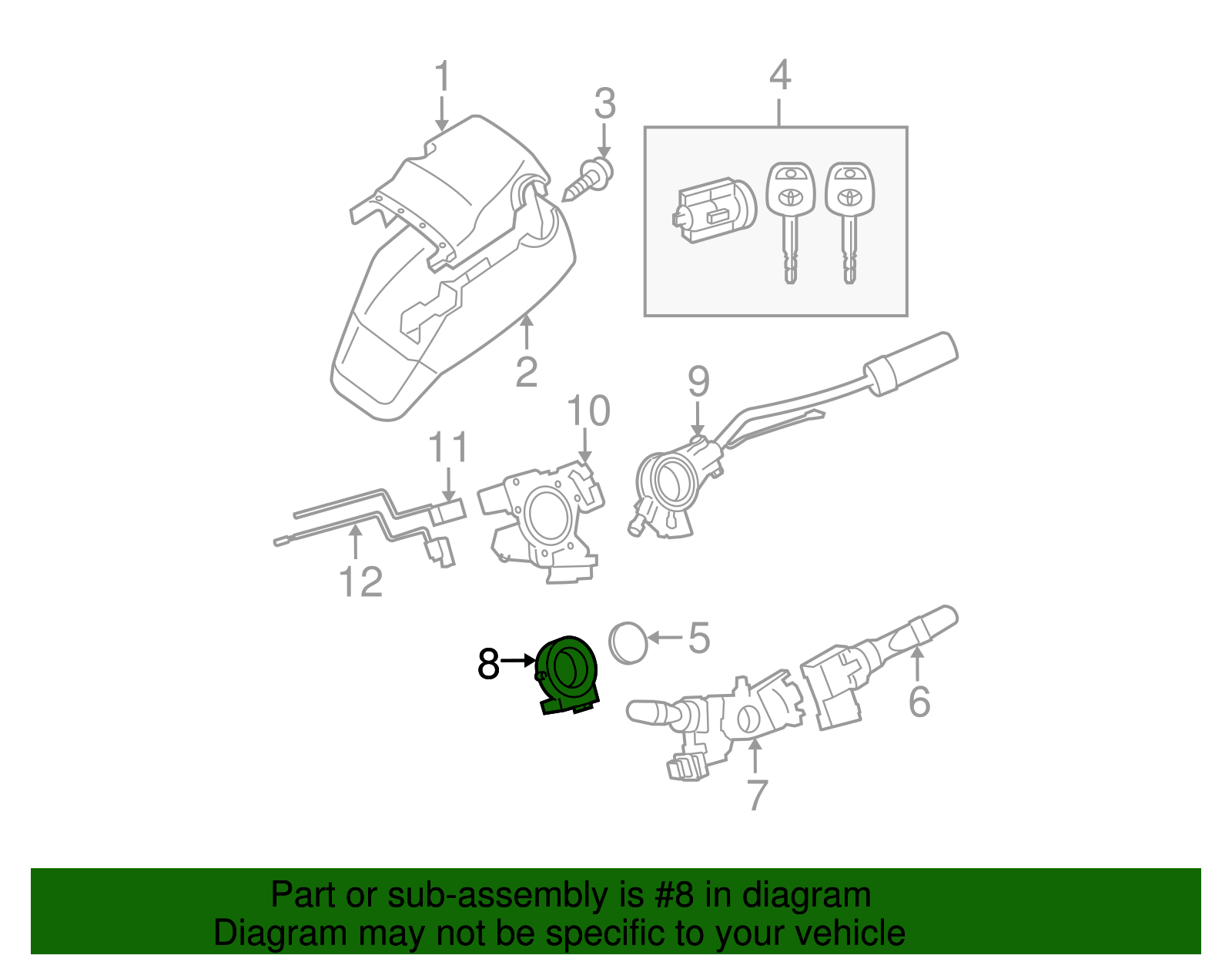 1
3
4
2
9
10
11
12
5
8
6
7

Part or sub-assembly is #8 in diagram
Diagram may not be specific to your vehicle