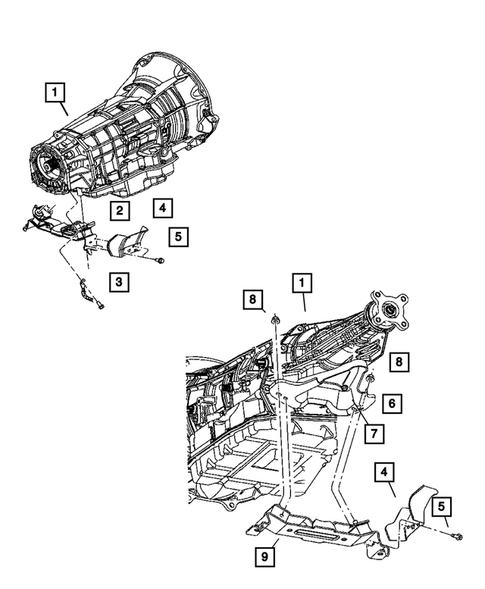 1
2
4
5
3
8
1
8
6
7
4
5
9