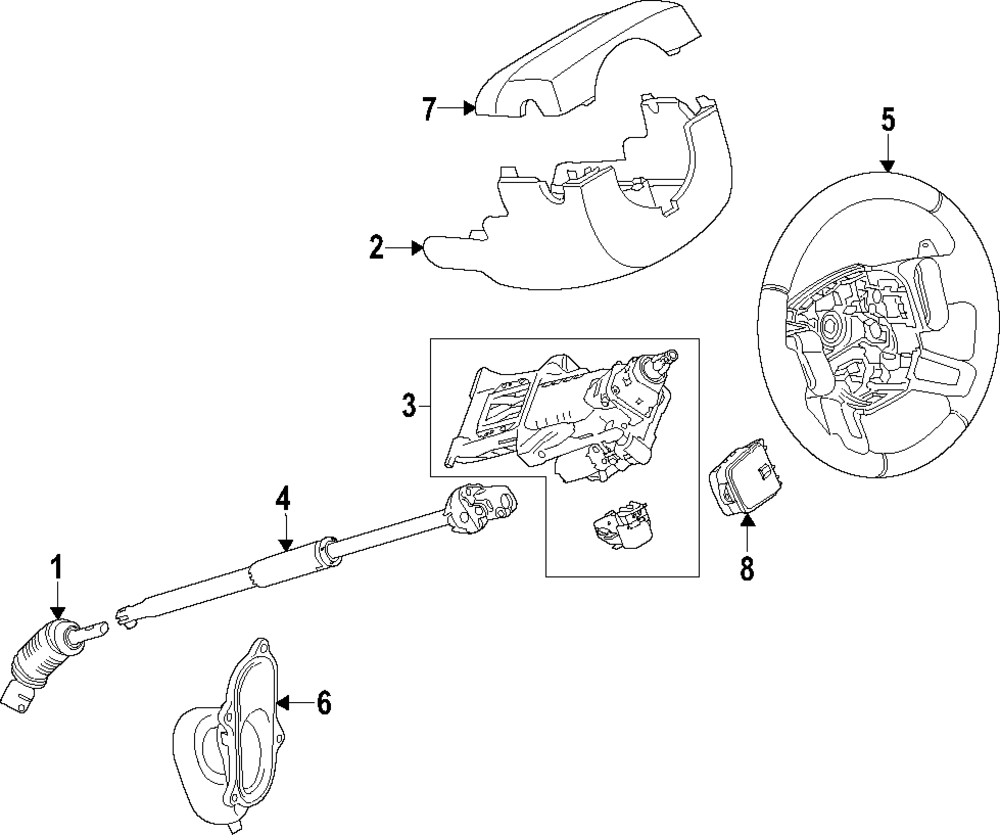 7
5
2
3
4
8
1
6