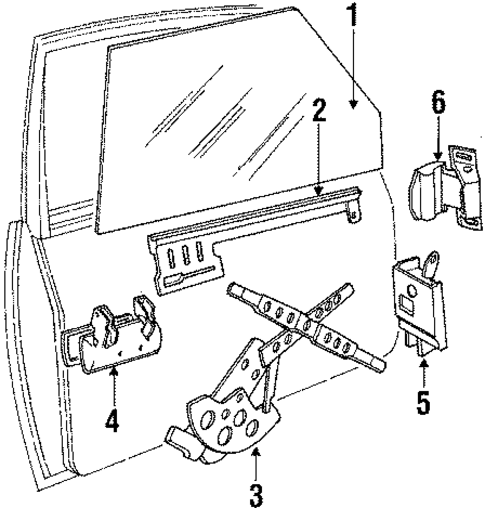 1
2
6
4
5
3