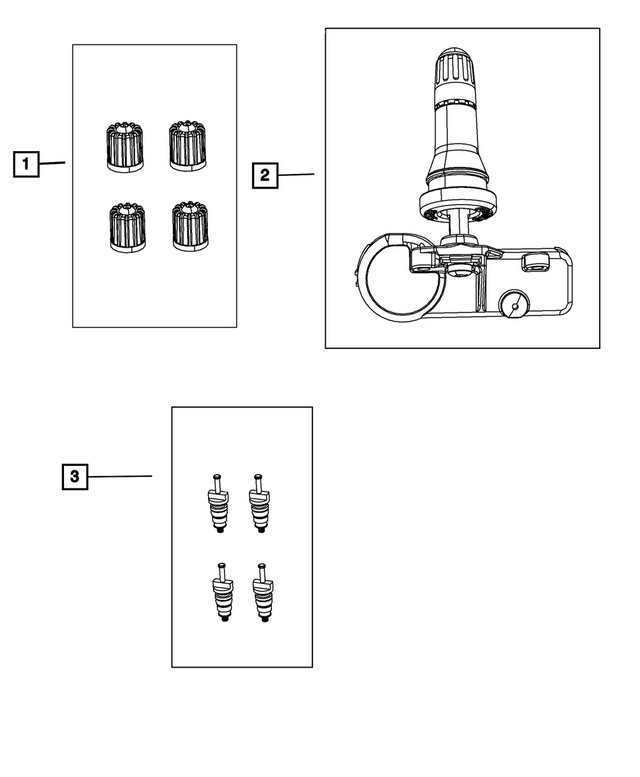 1

2

3