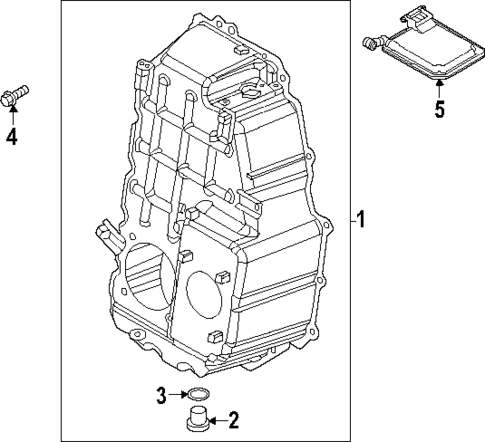 4

5

1

3

2