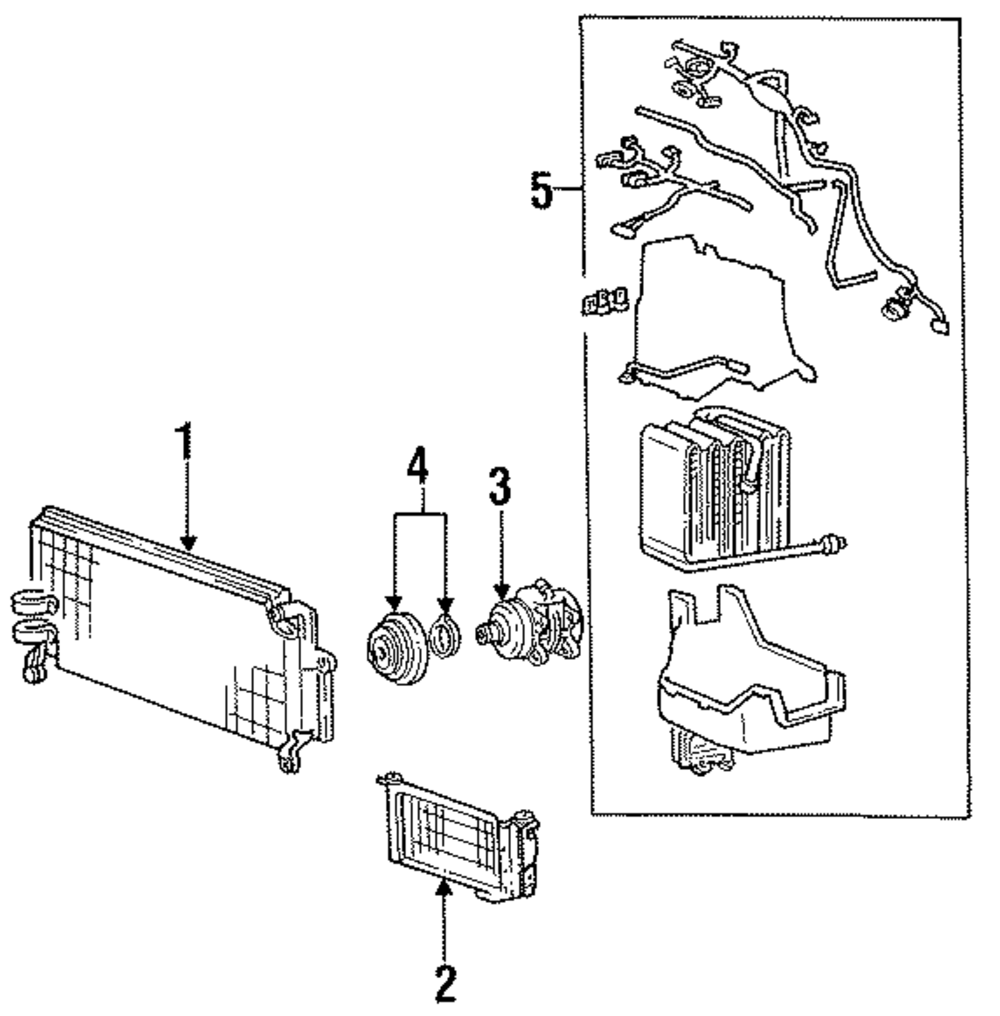 5
1
4
3
2