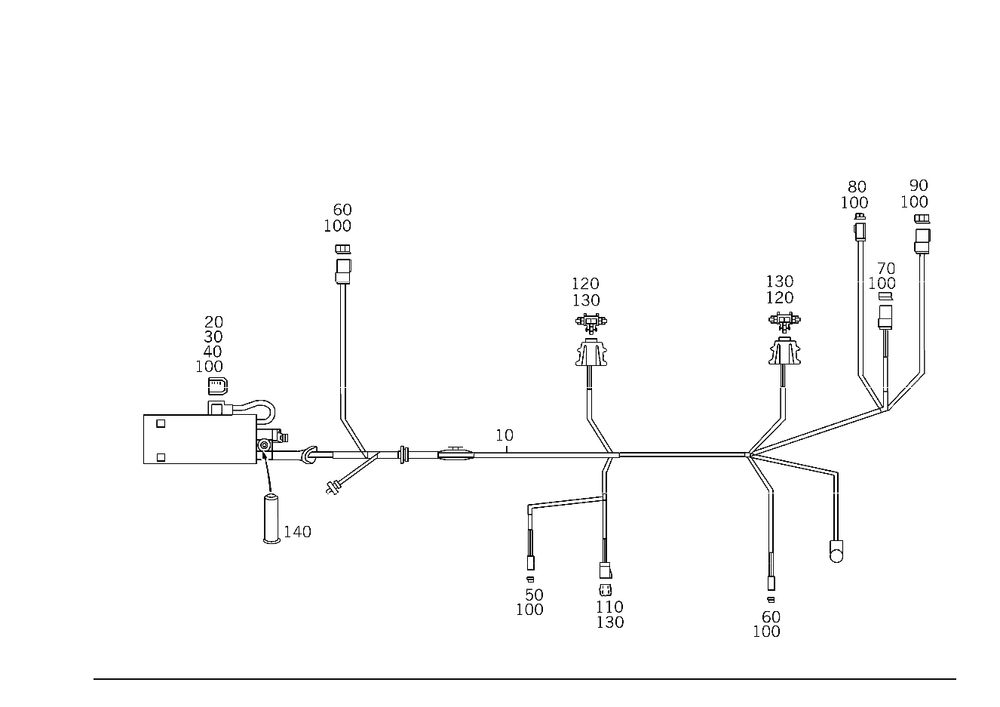 60
100

80
100

90
100

70
100

120
130

130
120

20
30
40
100

10

140

50
100

110
130

60
100