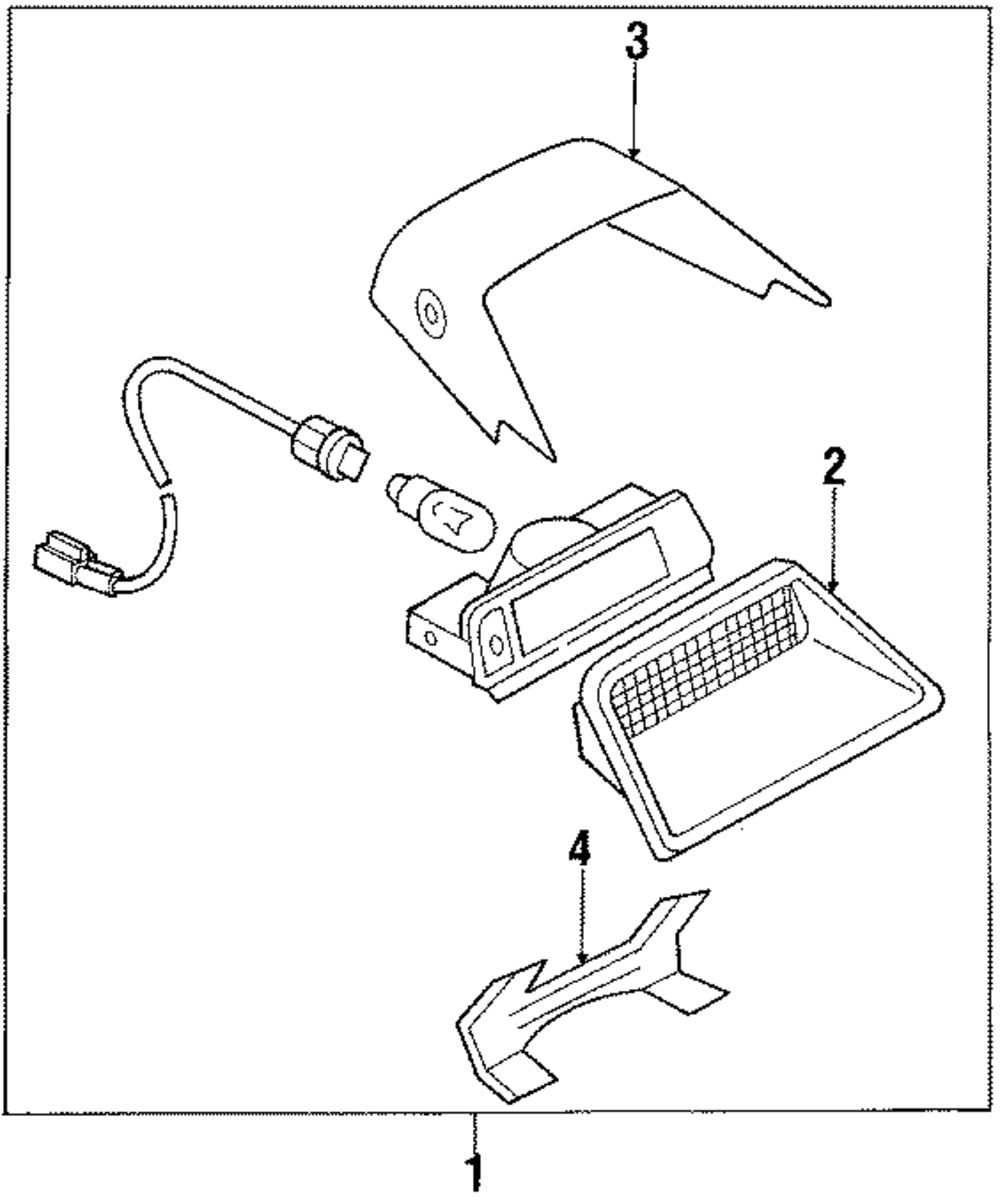 3
2
4
1