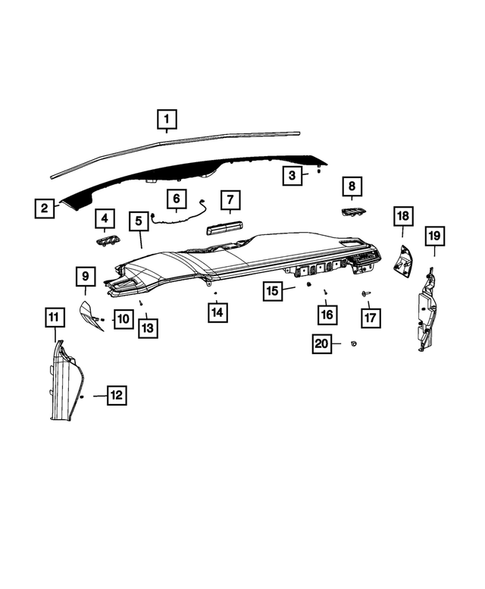 1
2
3
4
5
6
7
8
9
10
11
12
13
14
15
16
17
18
19
20