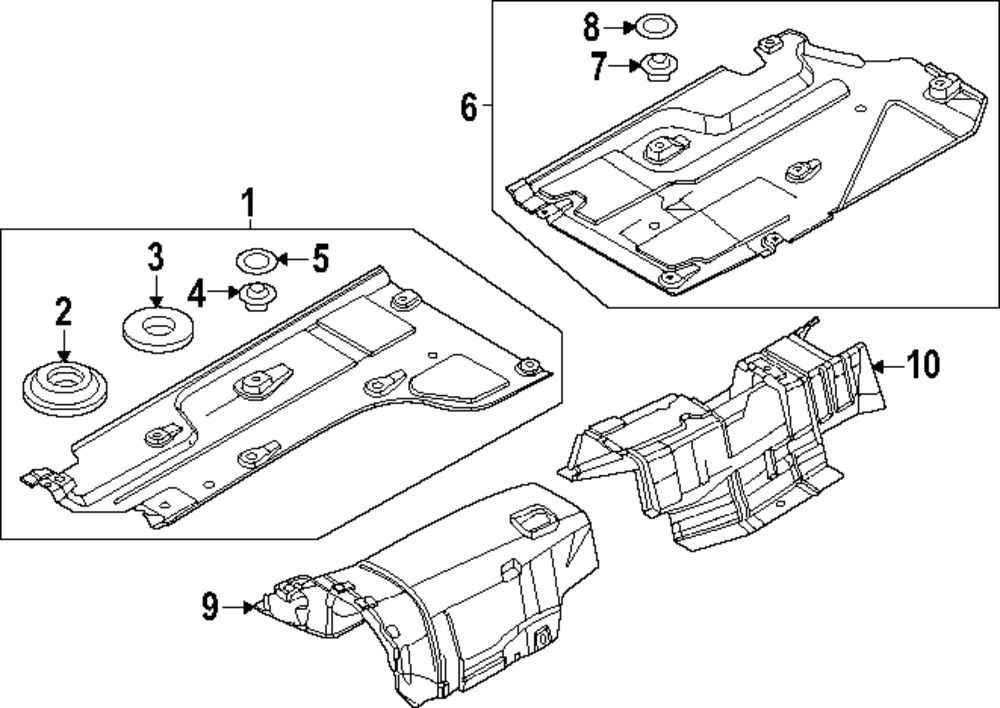 8
7
6
1
3
5
4
2
10
9