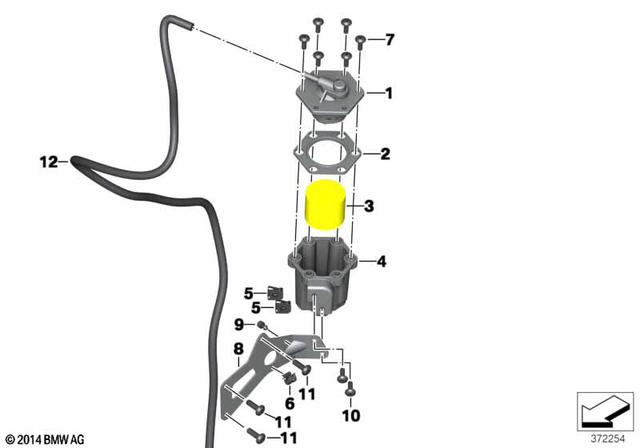 7
1
2
12
3
4
5
5
9
8
6
11
10
11
11
© 2014 BMW AG
372254