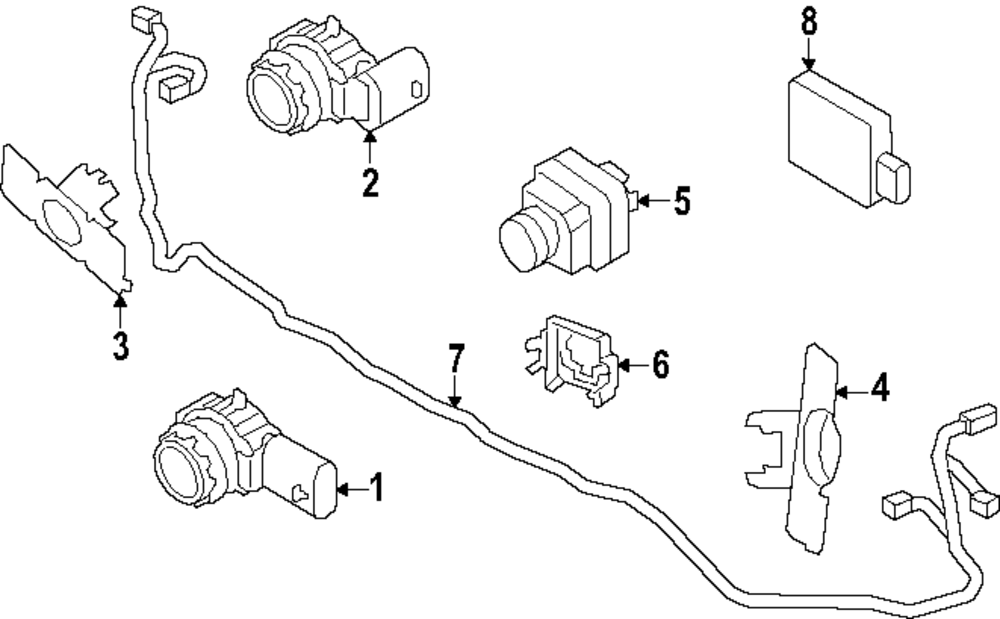 8
2
5
3
7
6
4
1