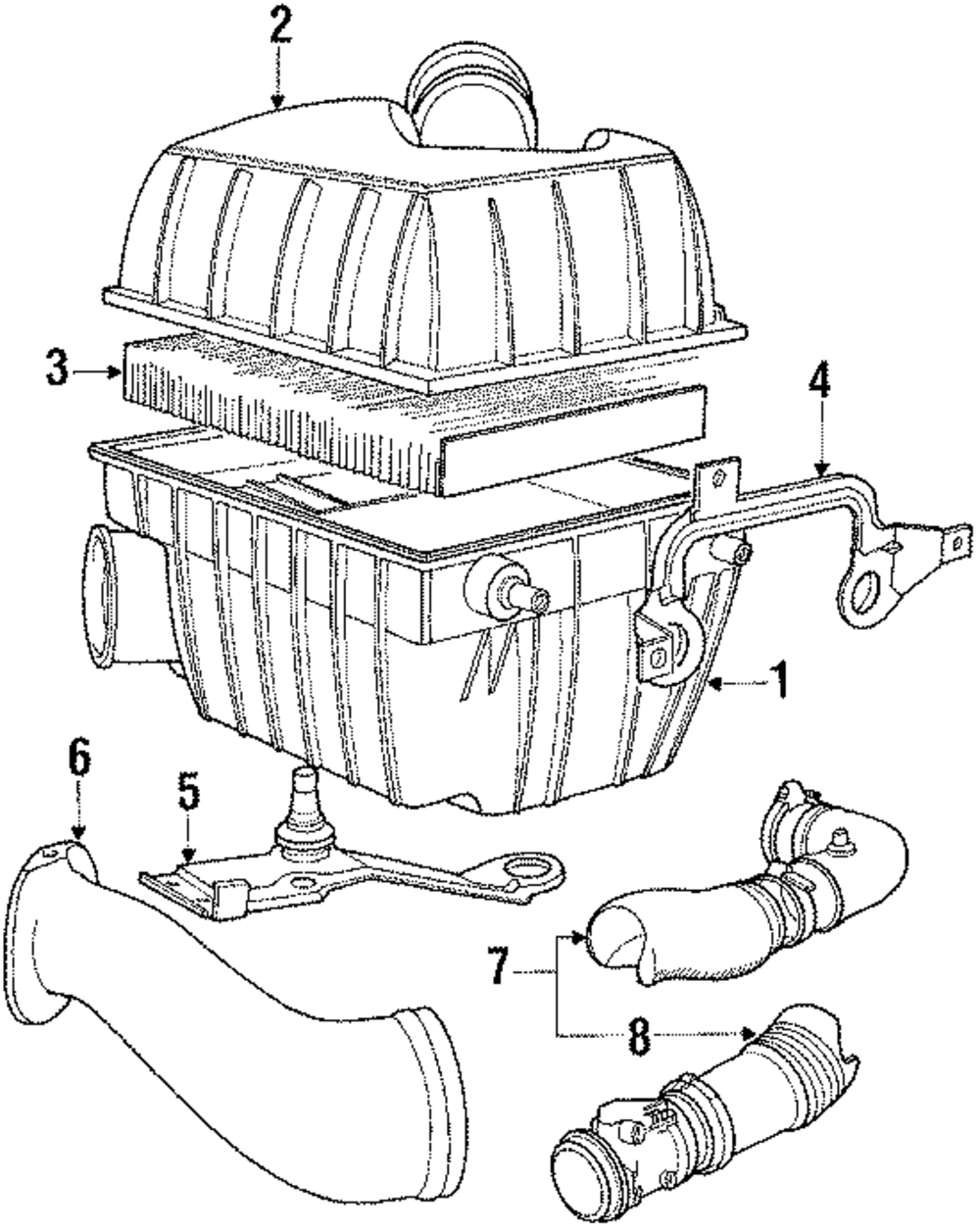 2
3
4
1
6
5
7
8