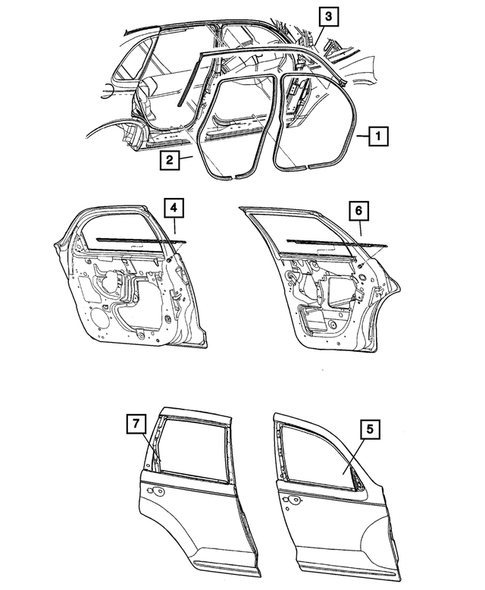 3
1
2
4
6
7
5