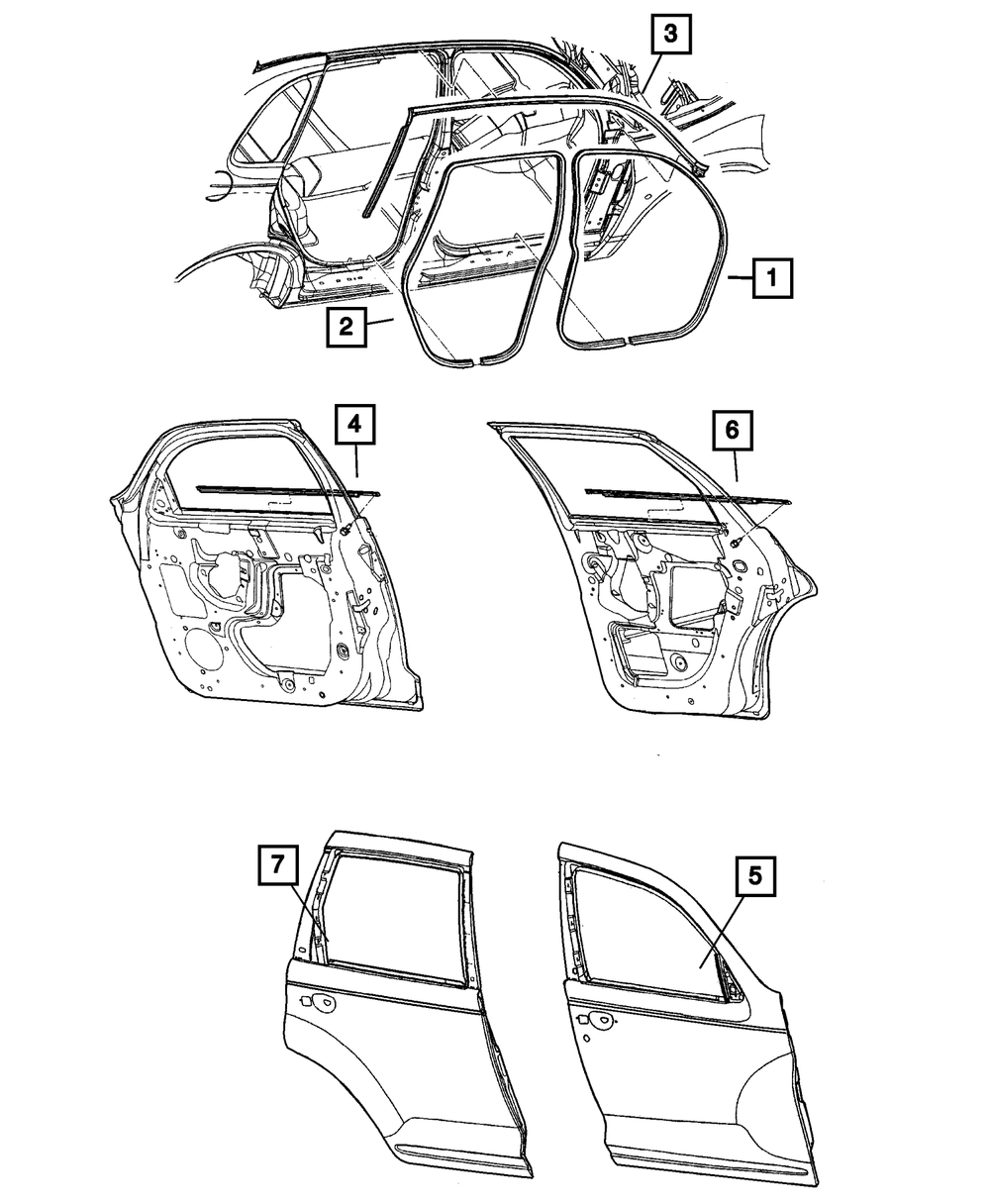 3
1
2
4
6
7
5